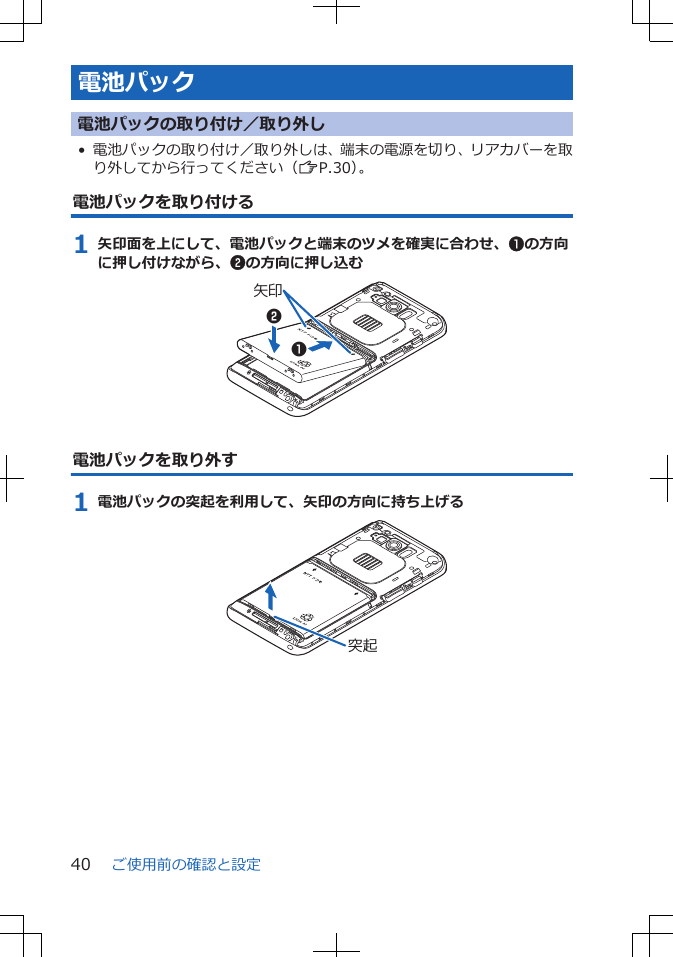 電池パック

電池パックの取り付け／取り外し

• 電池パックの取り付け／取り外しは、端末の電源を切り、リアカバーを取り外してから行ってください（☞P.30）。

電池パックを取り付ける

1 矢印面を上にして、電池パックと端末のツメを確実に合わせ、❶の方向に押し付けながら、❷の方向に押し込む

矢印
❷
❶

電池パックを取り外す

1 電池パックの突起を利用して、矢印の方向に持ち上げる

突起

40　ご使用前の確認と設定