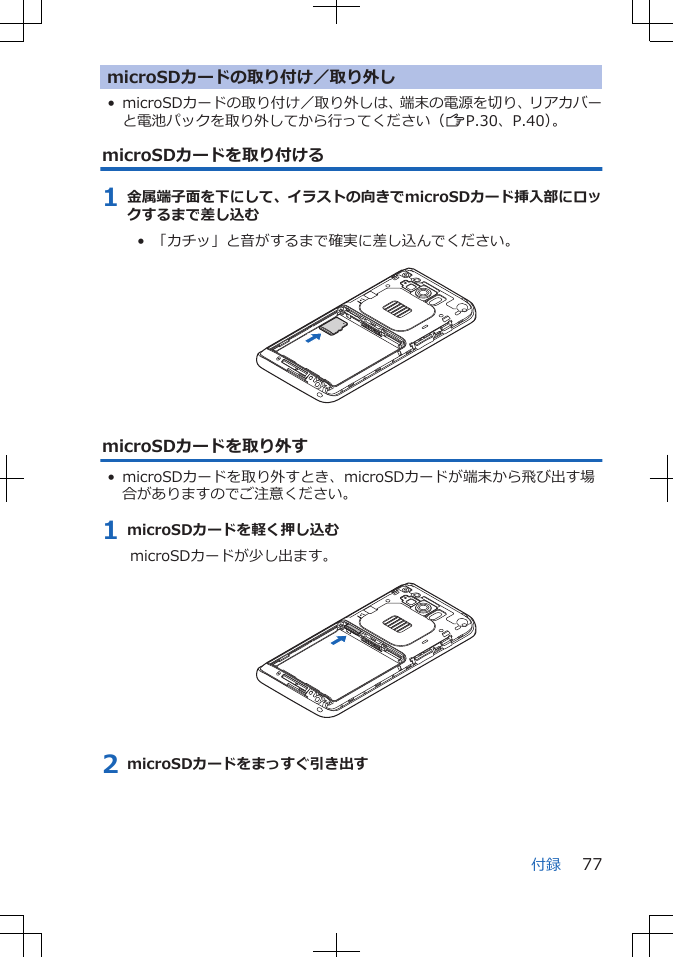 microSDカードの取り付け／取り外し

• microSDカードの取り付け／取り外しは、端末の電源を切り、リアカバーと電池パックを取り外してから行ってください（☞P.30、P.40）。

microSDカードを取り付ける

1 金属端子面を下にして、イラストの向きでmicroSDカード挿入部にロックするまで差し込む

• 「カチッ」と音がするまで確実に差し込んでください。

microSDカードを取り外す

• microSDカードを取り外すとき、microSDカードが端末から飛び出す場合がありますのでご注意ください。

1 microSDカードを軽く押し込む

microSDカードが少し出ます。

2 microSDカードをまっすぐ引き出す

付録 77