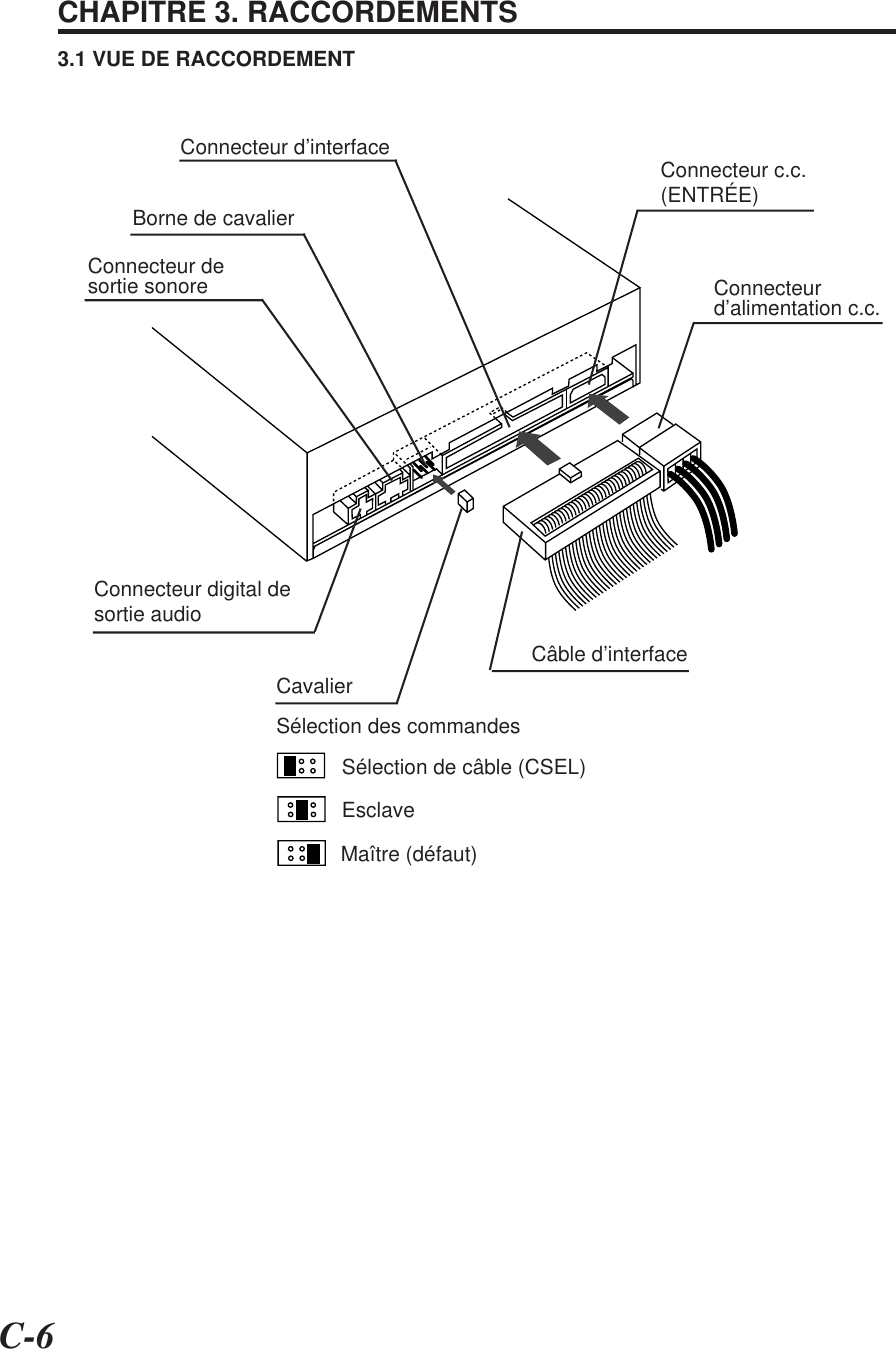 CHAPITRE 3. RACCORDEMENTS

3.1 VUE DE RACCORDEMENT

Connecteur d’interface

Connecteur c.c. (ENTRÉE)

Borne de cavalier

Connecteur de sortie sonore

Connecteur d’alimentation c.c.

Connecteur digital de sortie audio

Câble d’interface

Cavalier

Sélection des commandes

Sélection de câble (CSEL)

Esclave

Maître (défaut)

C-6