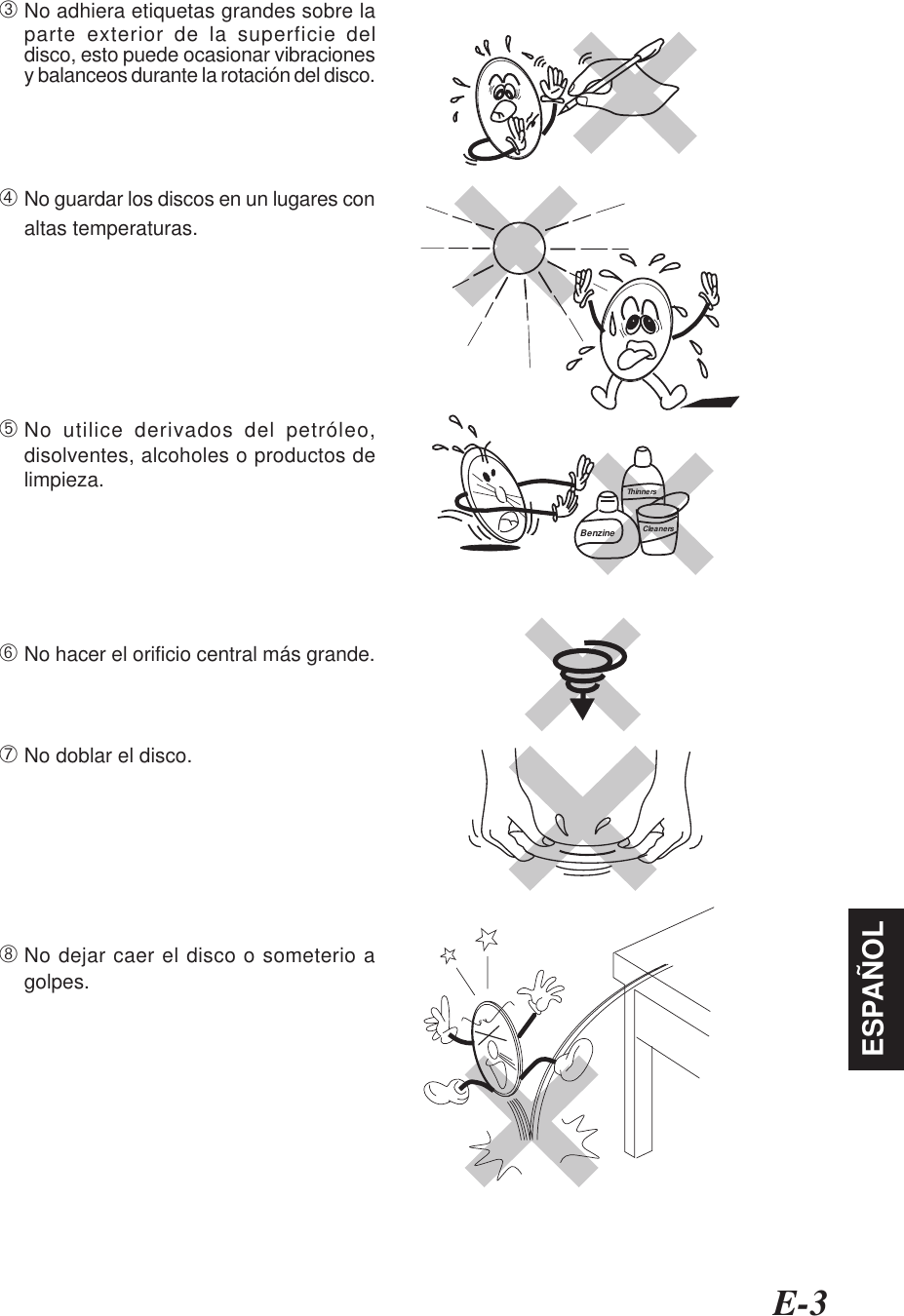 ③ No adhiera etiquetas grandes sobre la parte exterior de la superficie del disco, esto puede ocasionar vibraciones y balanceos durante la rotación del disco.

④ No guardar los discos en un lugares con altas temperaturas.

⑤ No utilice derivados del petróleo, disolventes, alcoholes o productos de limpieza.

Thinners
Benzine
Cleaners

⑥ No hacer el orificio central más grande.

⑦ No doblar el disco.

⑧ No dejar caer el disco o someterio a golpes.

ESPAÑOL

E-3