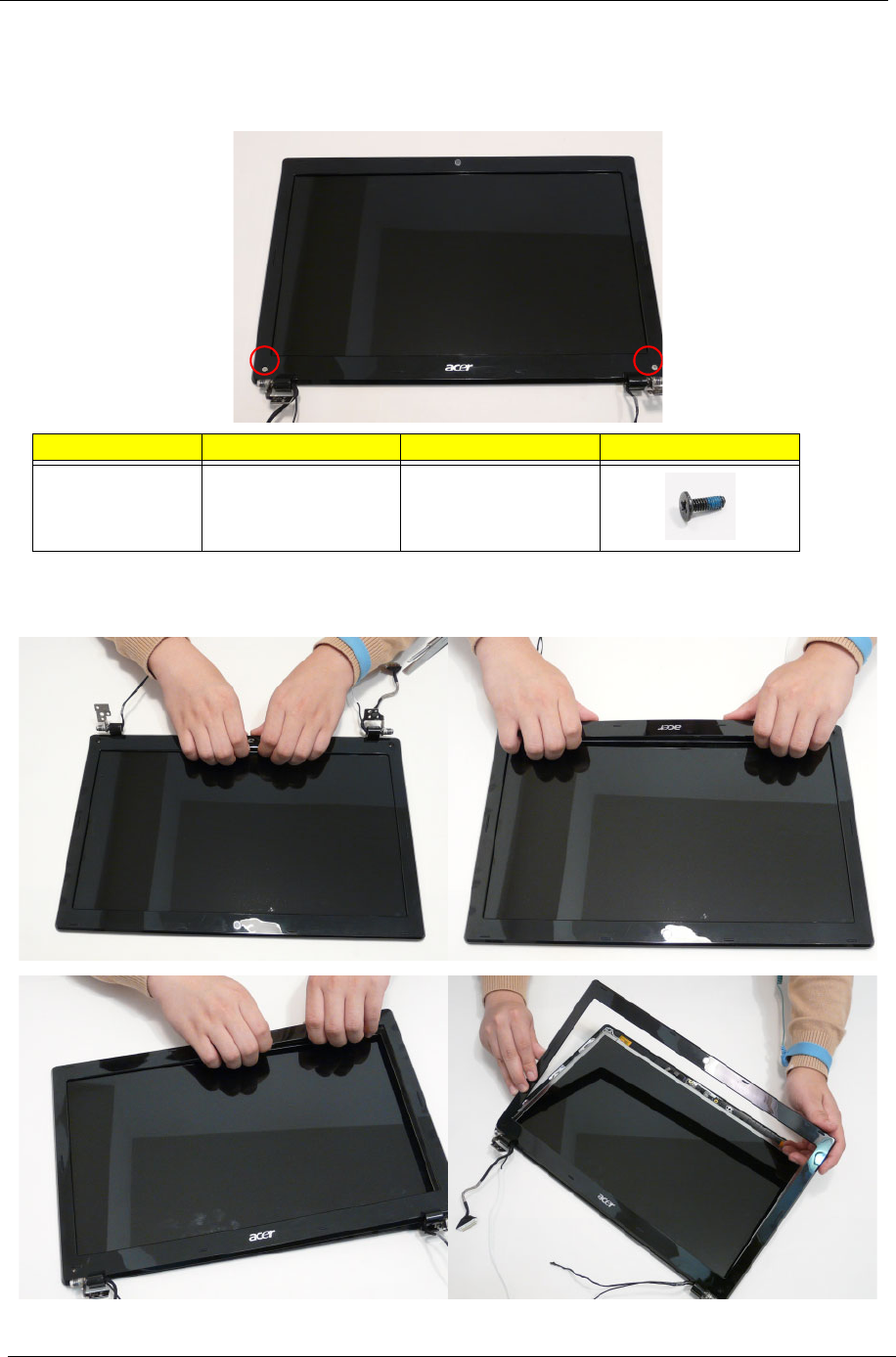 acer

acer

acer

acer