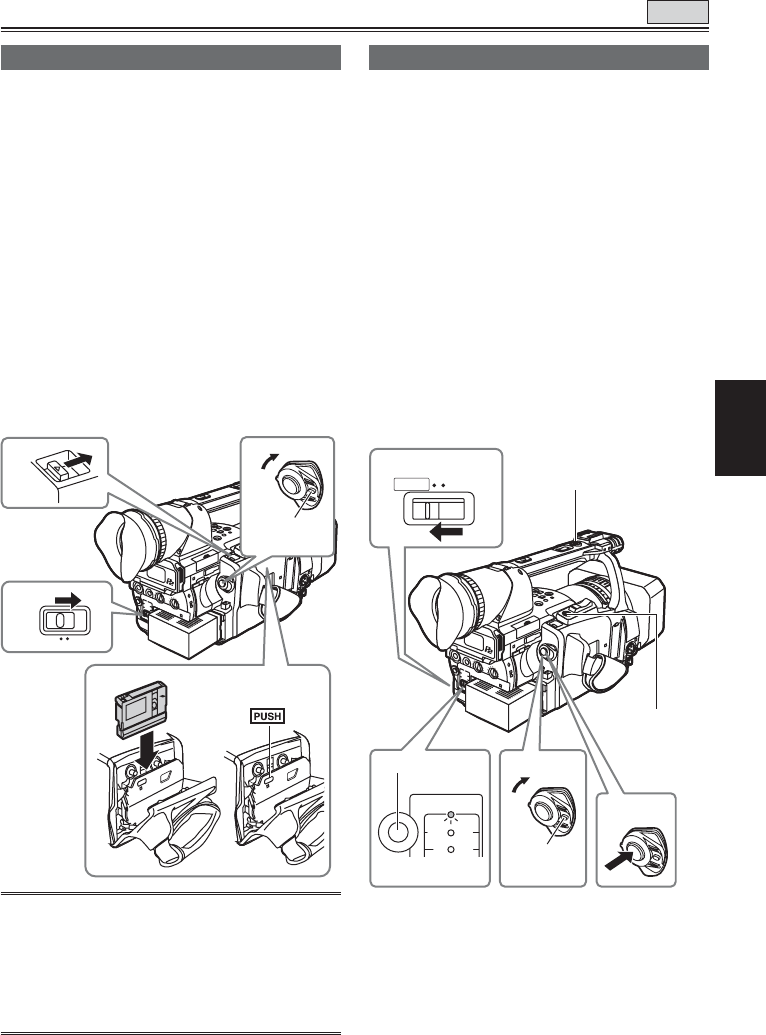 PUSH