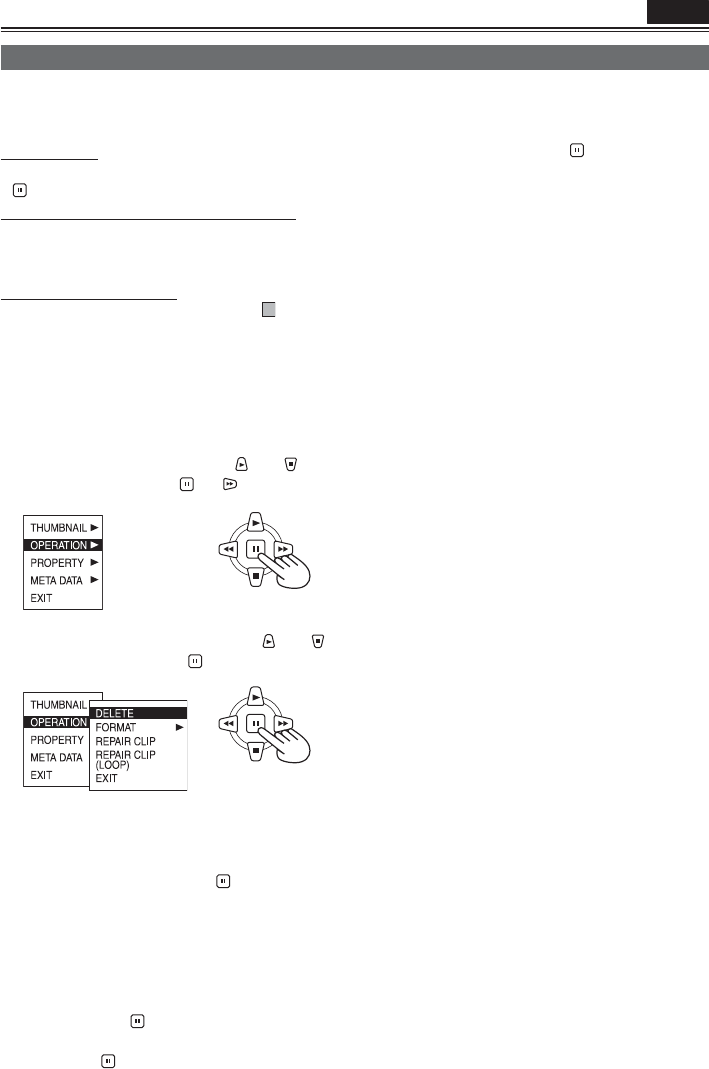 THUMBNAIL ▶
OPERATION ▶
PROPERTY ▶
META DATA ▶
EXIT

THUMBNAIL
OPERATION
PROPERTY
META DATA
EXIT
DELETE
FORMAT ▶
REPAIR CLIP
REPAIR CLIP (LOOP)
EXIT