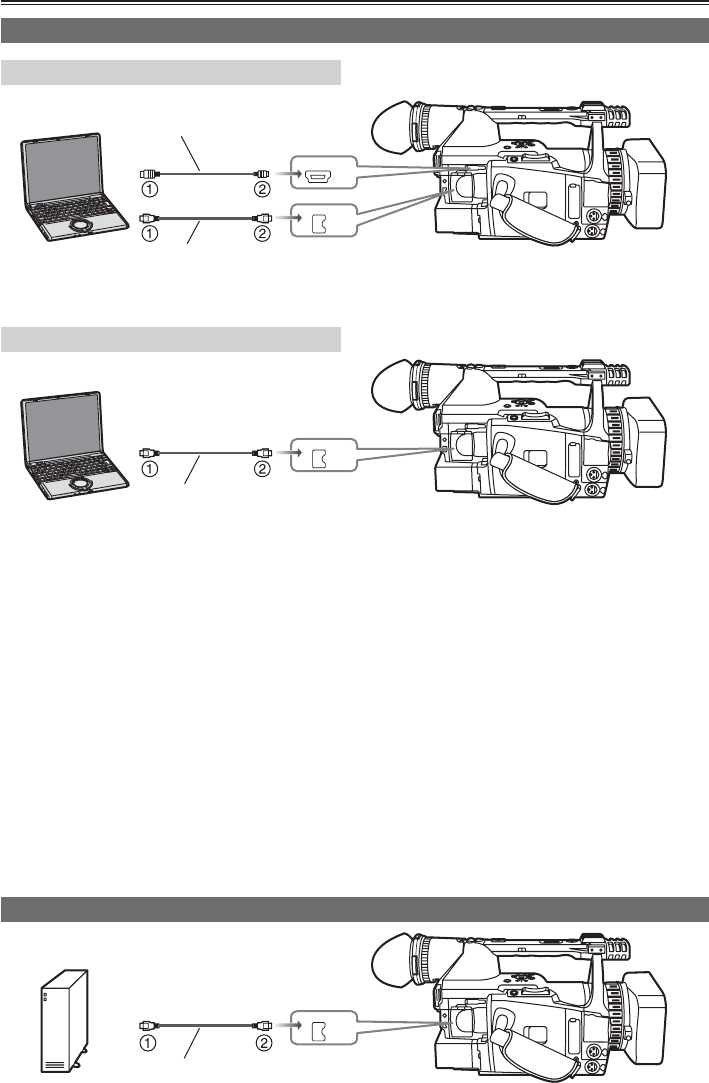 ①
②
①
②

①
②

①
②