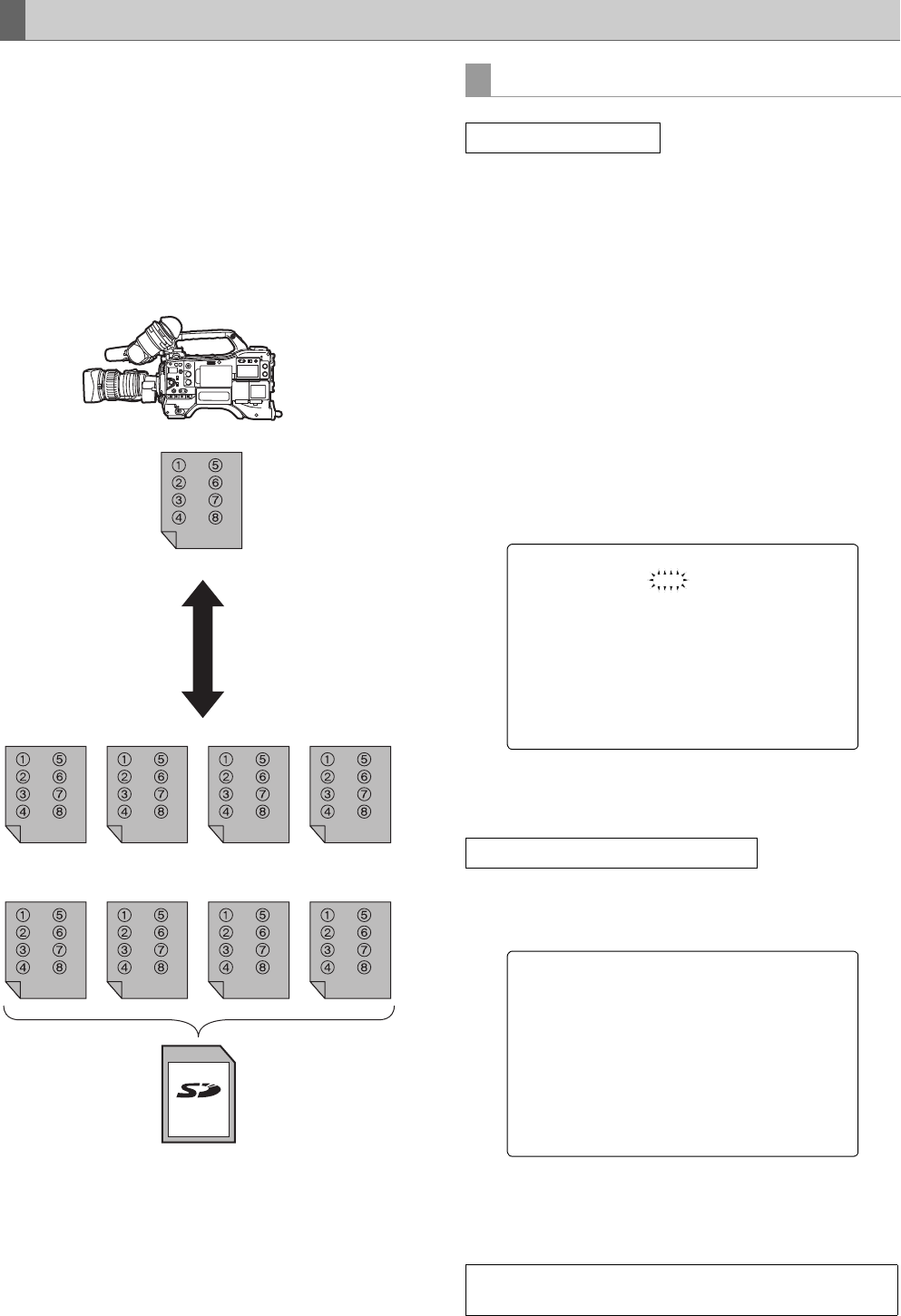 ①	⑤
②	⑥
③	⑦
④	⑧

①	⑤
②	⑥
③	⑦
④	⑧

①	⑤
②	⑥
③	⑦
④	⑧

①	⑤
②	⑥
③	⑦
④	⑧

①	⑤
②	⑥
③	⑦
④	⑧

①	⑤
②	⑥
③	⑦
④	⑧

①	⑤
②	⑥
③	⑦
④	⑧

①	⑤
②	⑥
③	⑦
④	⑧

①	⑤
②	⑥
③	⑦
④	⑧

SD