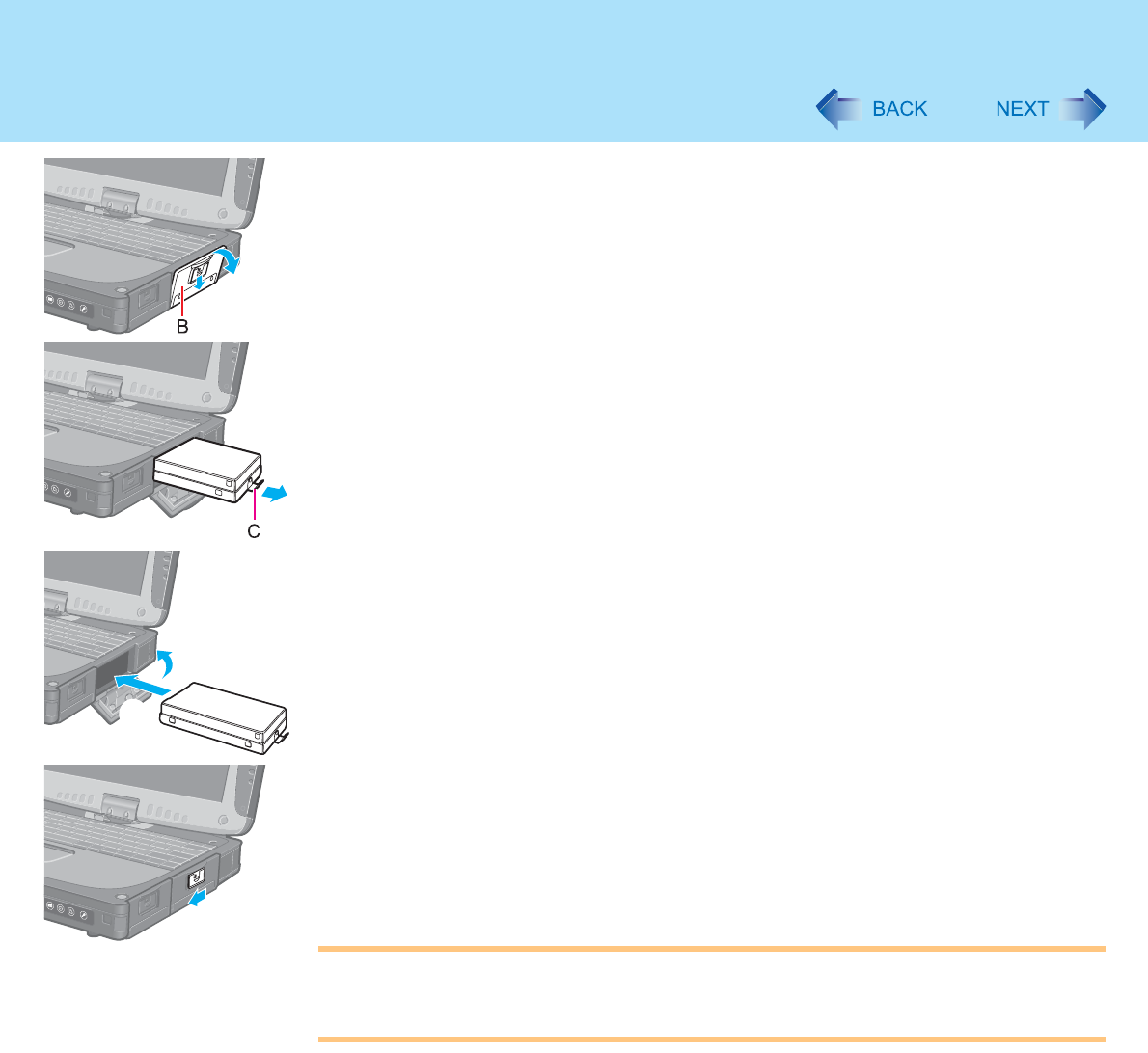 BACK NEXT

B

C