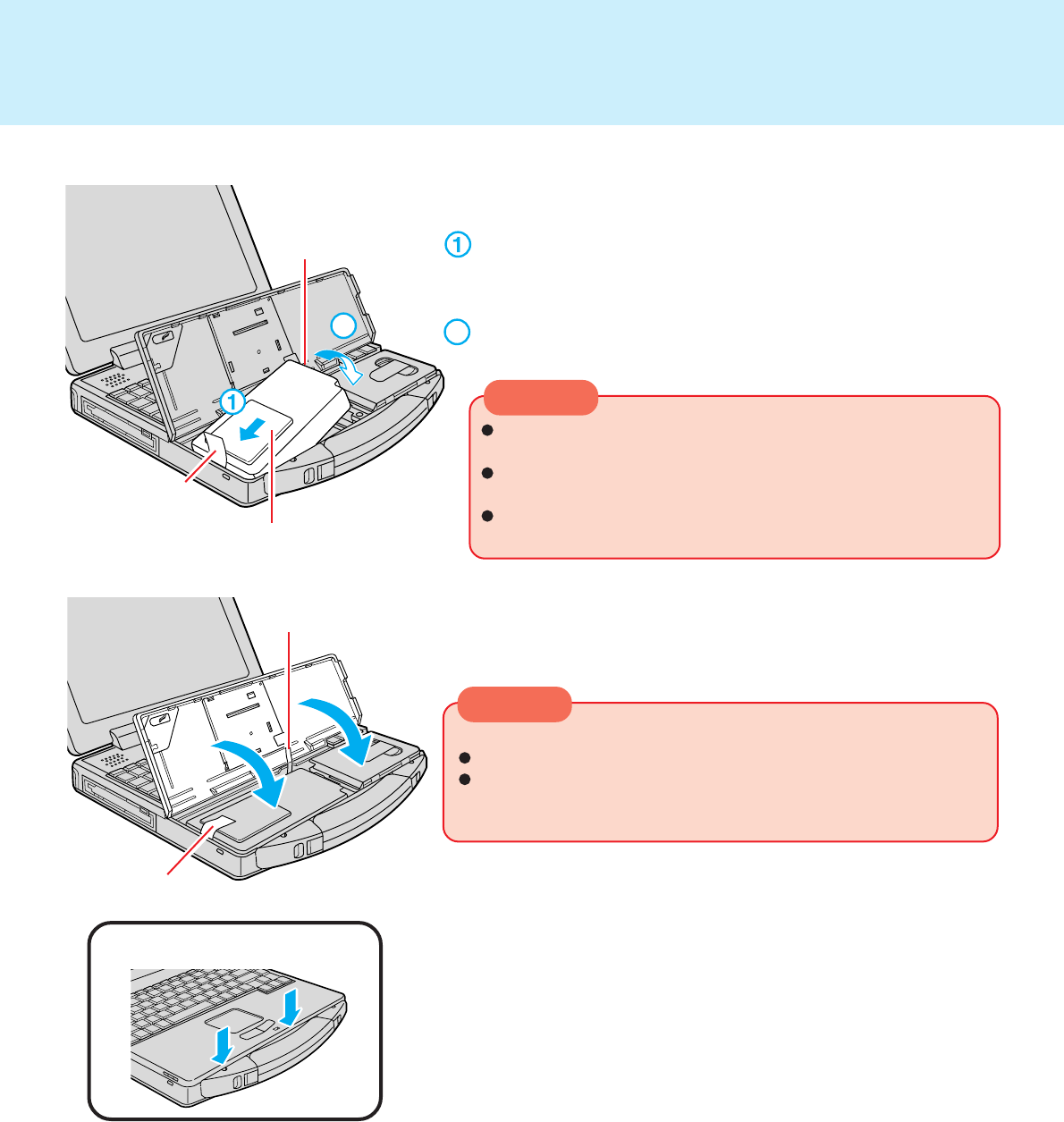 ①

①