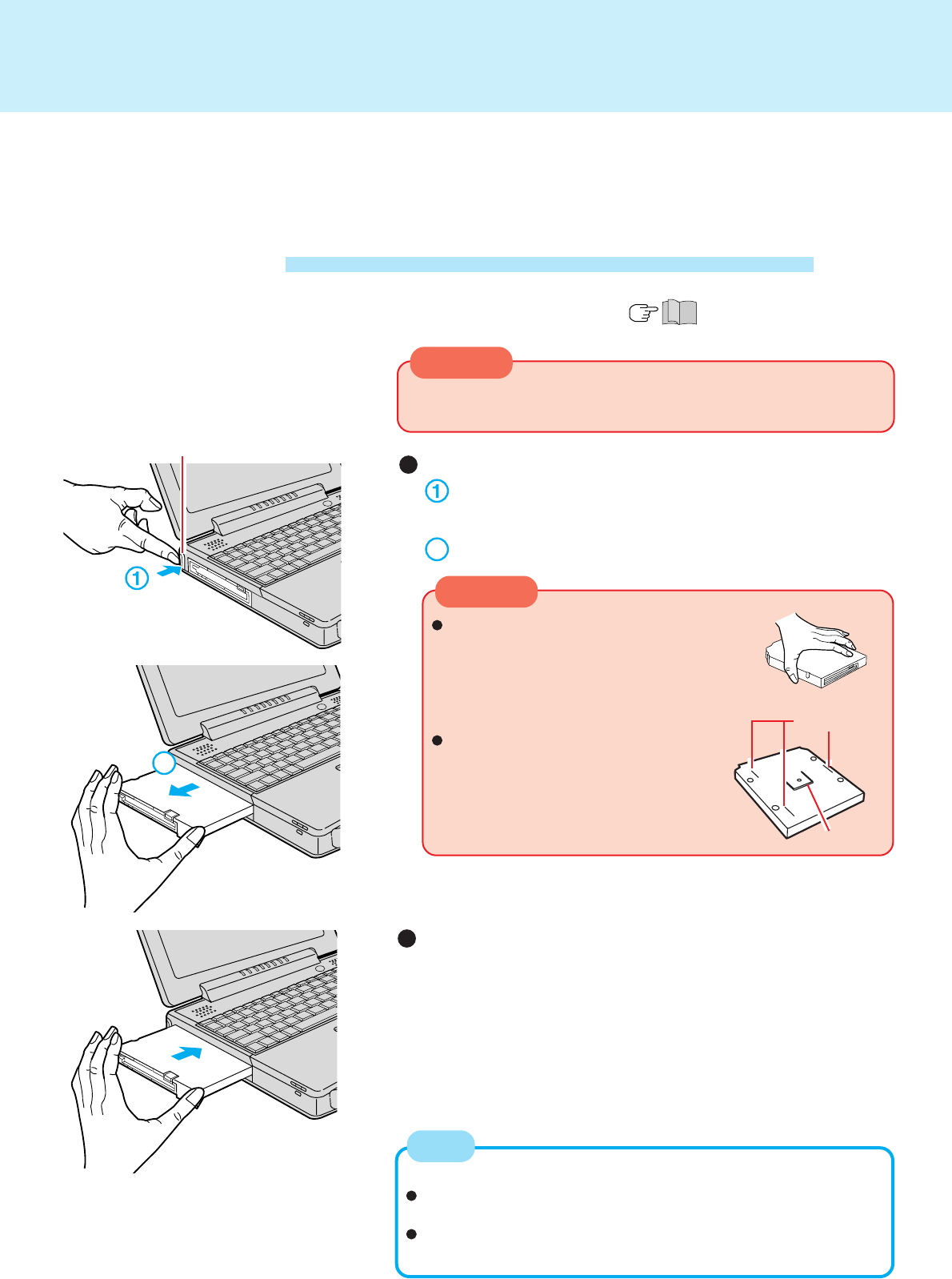 ①

①