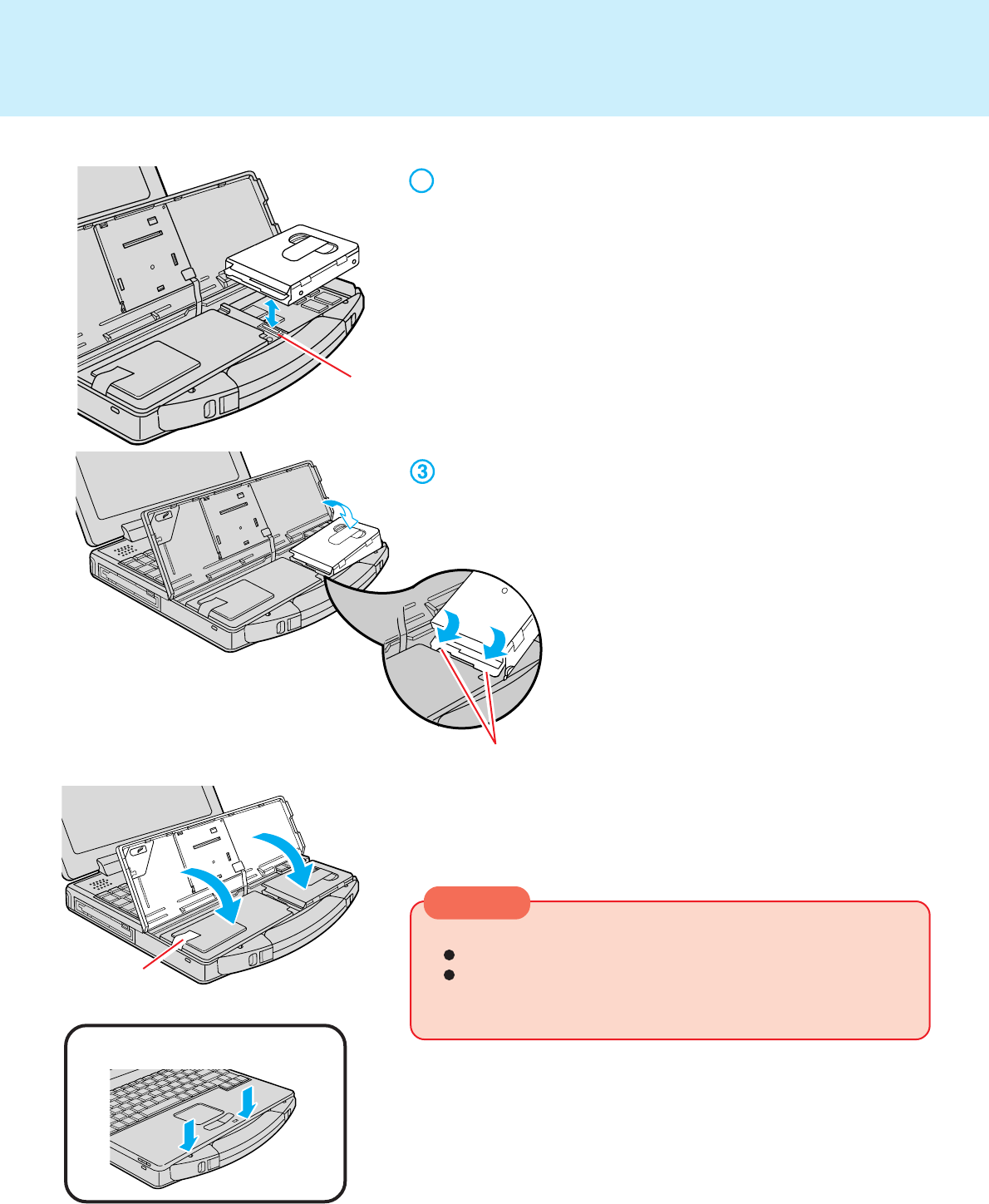 ③