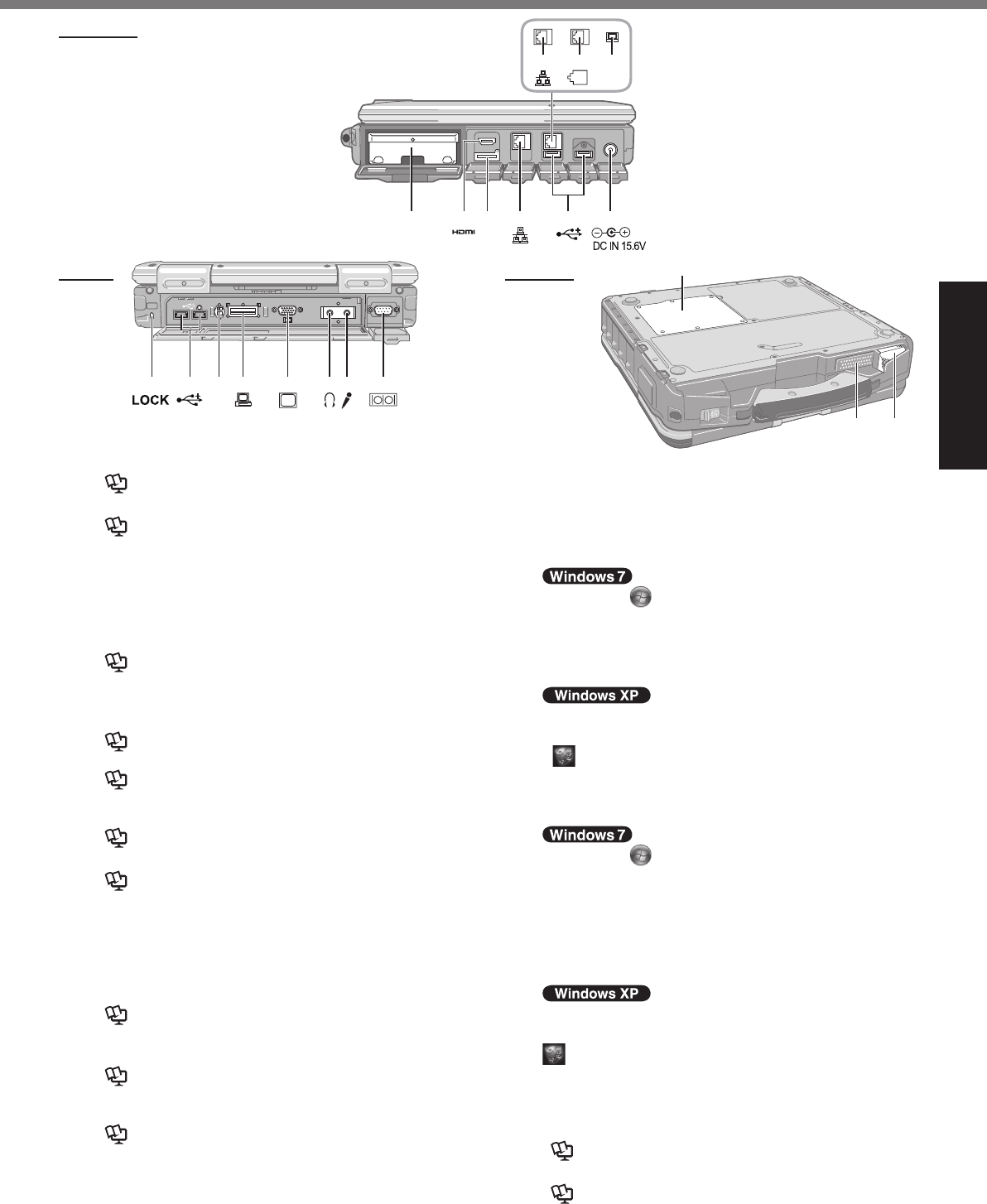 HDMI

DC IN 15.6V

LOCK

Windows 7

Windows XP

Windows 7

Windows XP