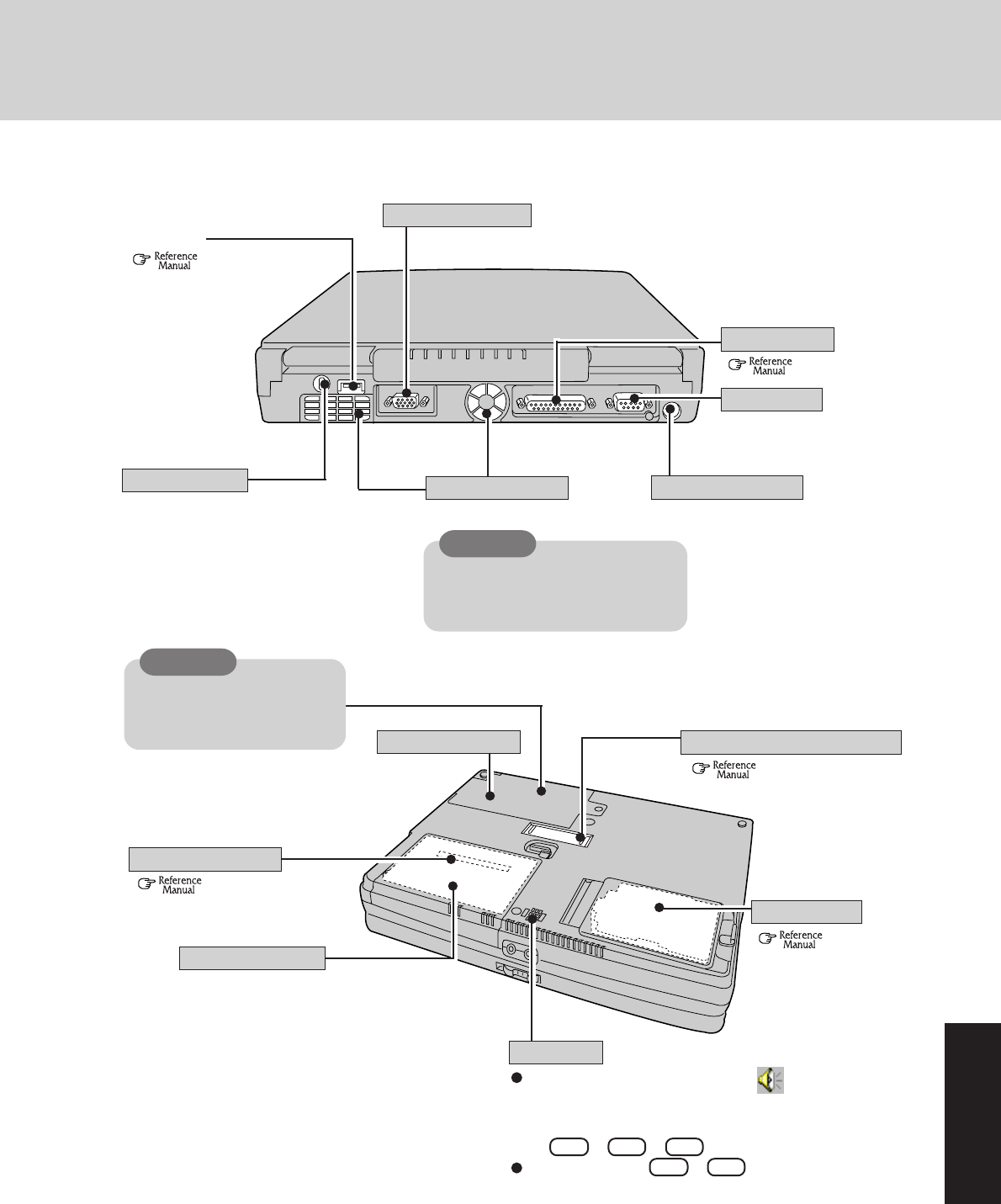 Reference Manual

Reference Manual

Reference Manual

Reference Manual

Reference Manual