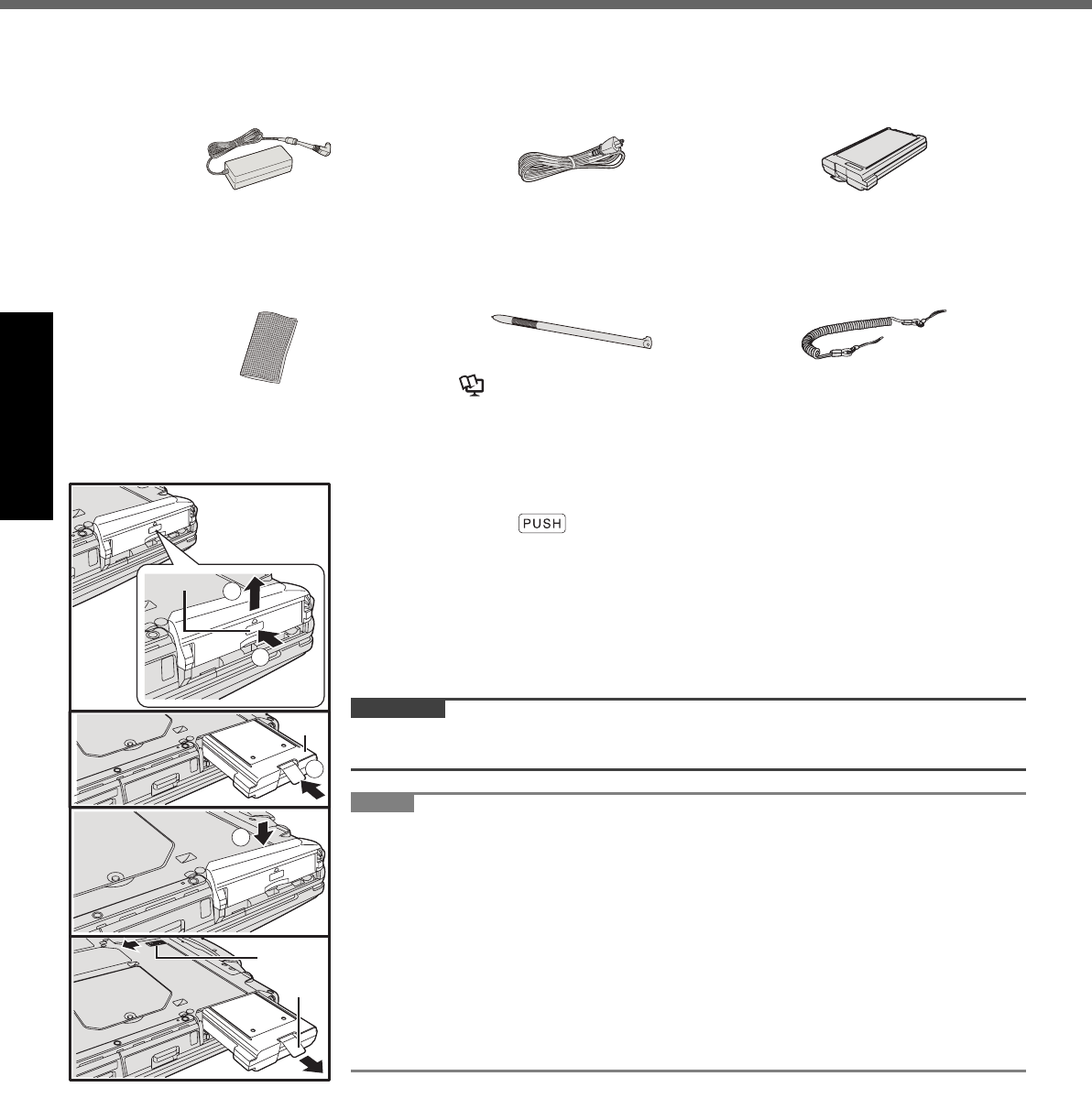 PUSH