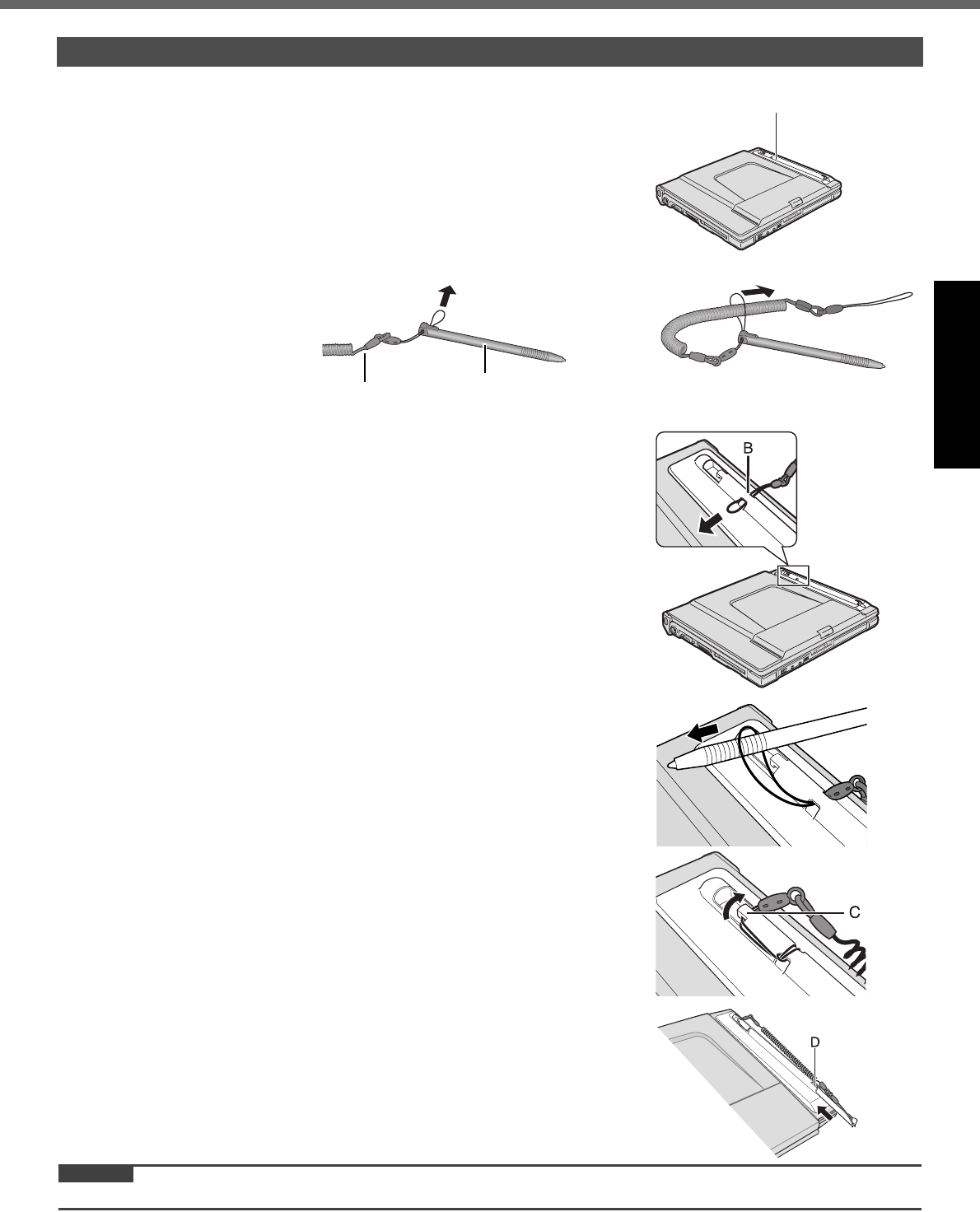 B

C

D