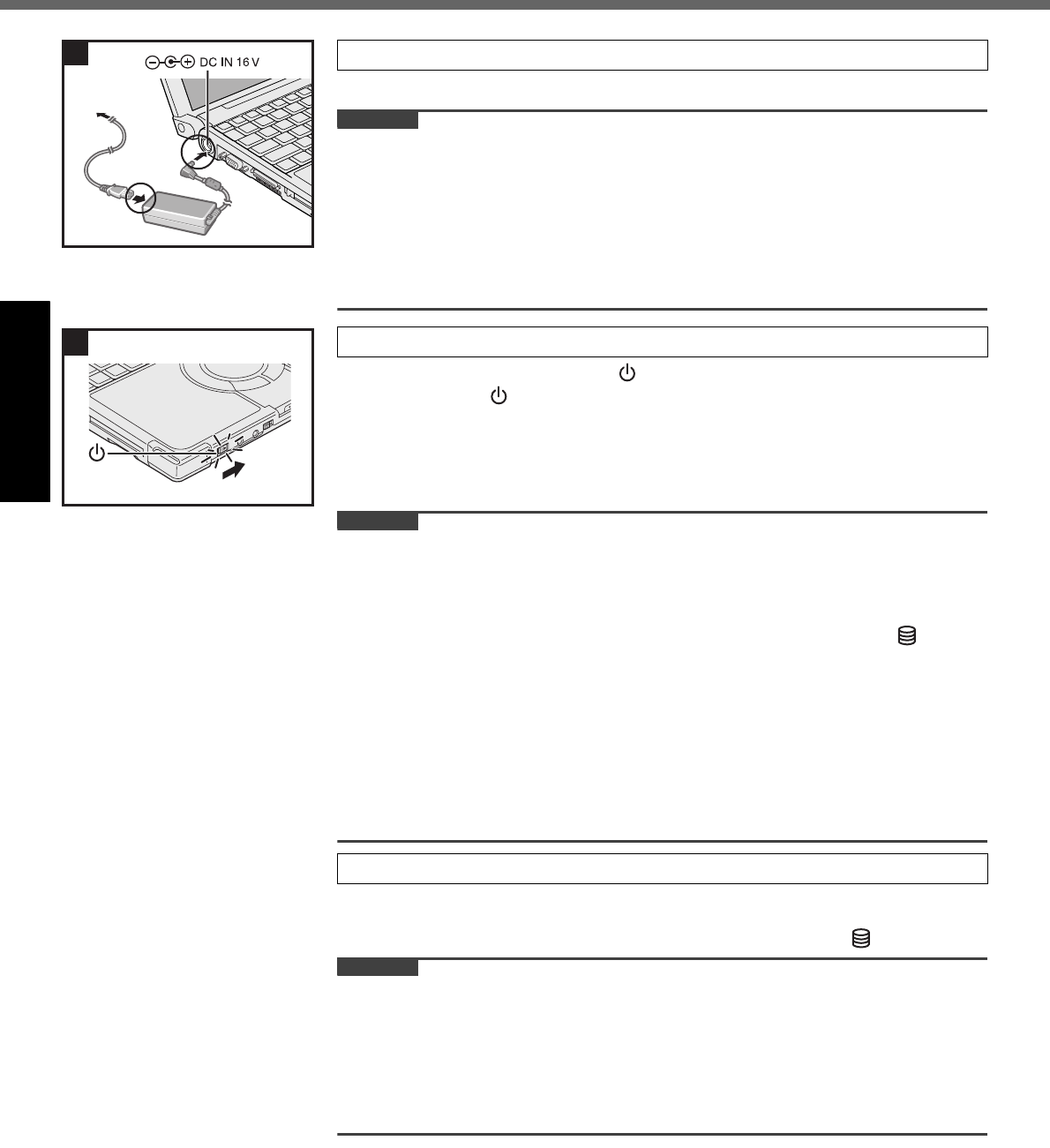 DC IN 16 V