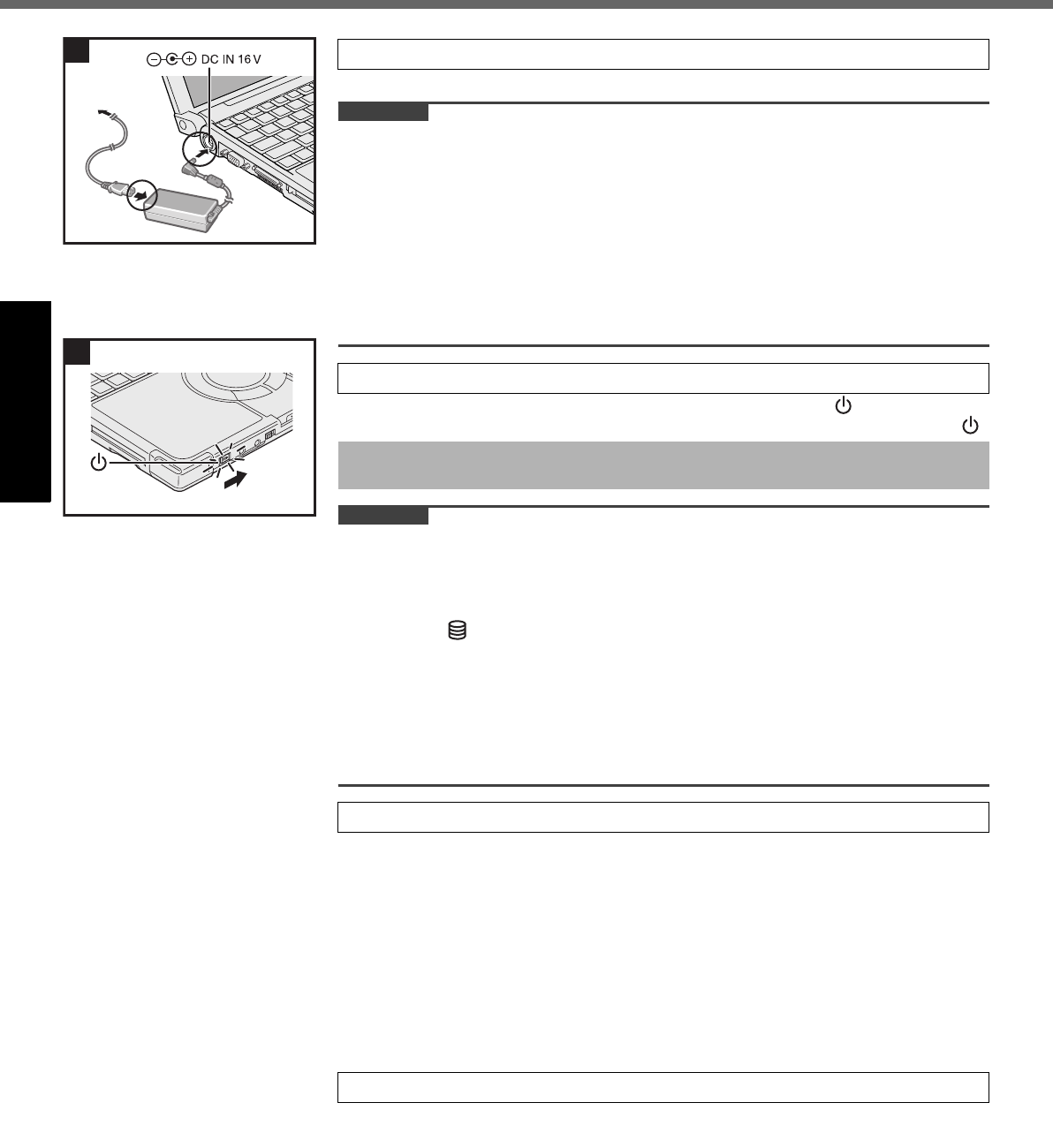 DC IN 16 V