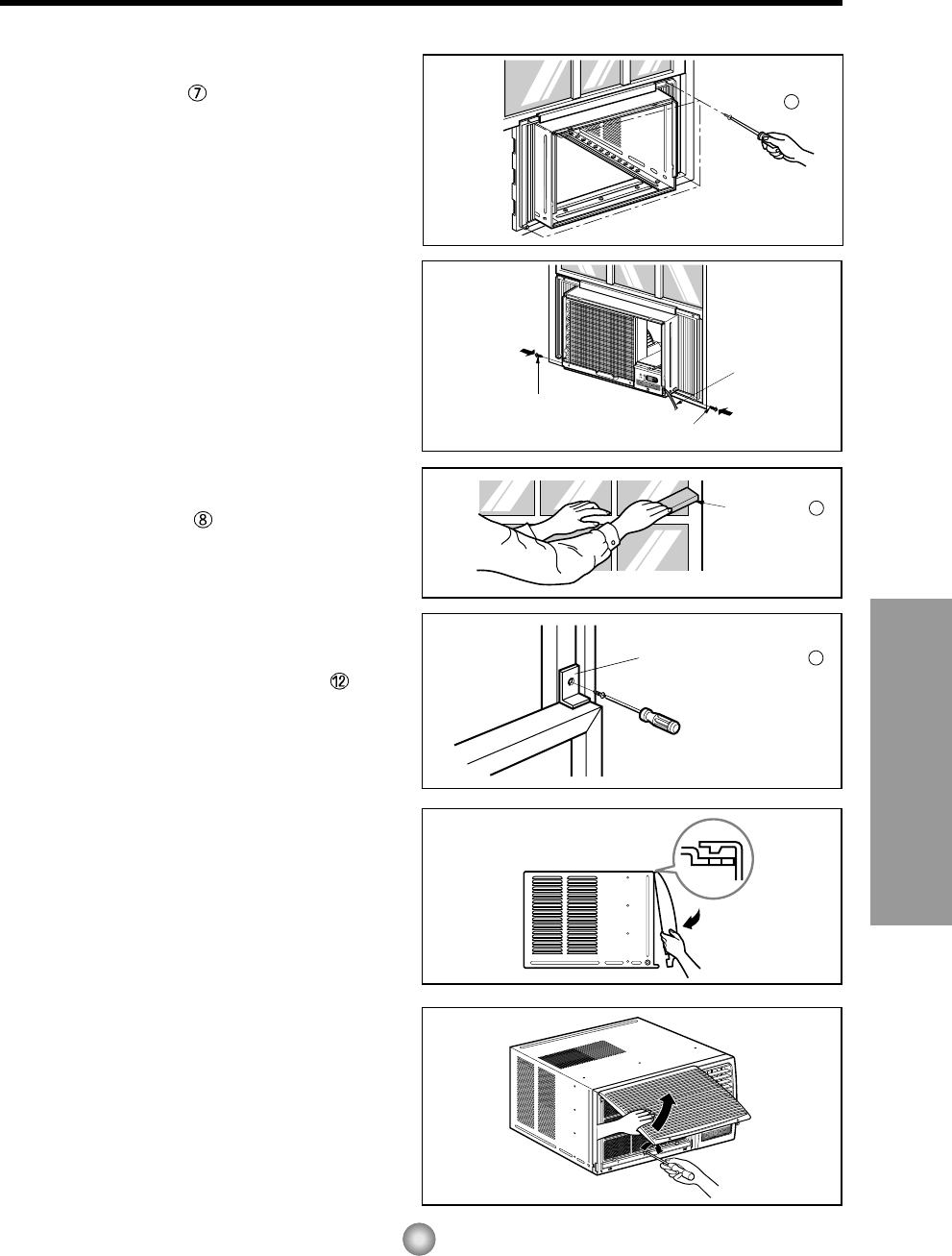 ⑦

⑧

⑫