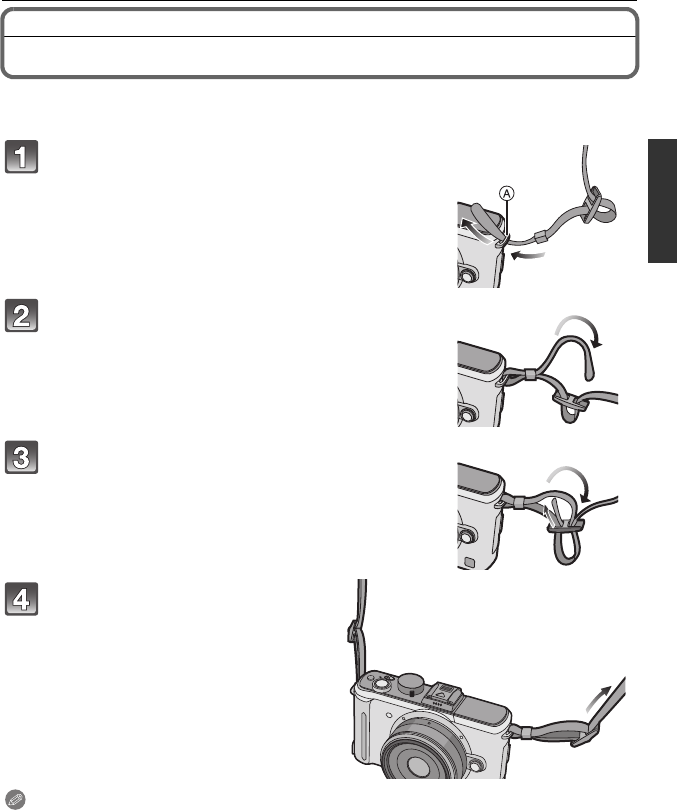 1

Ⓐ

2

3

4