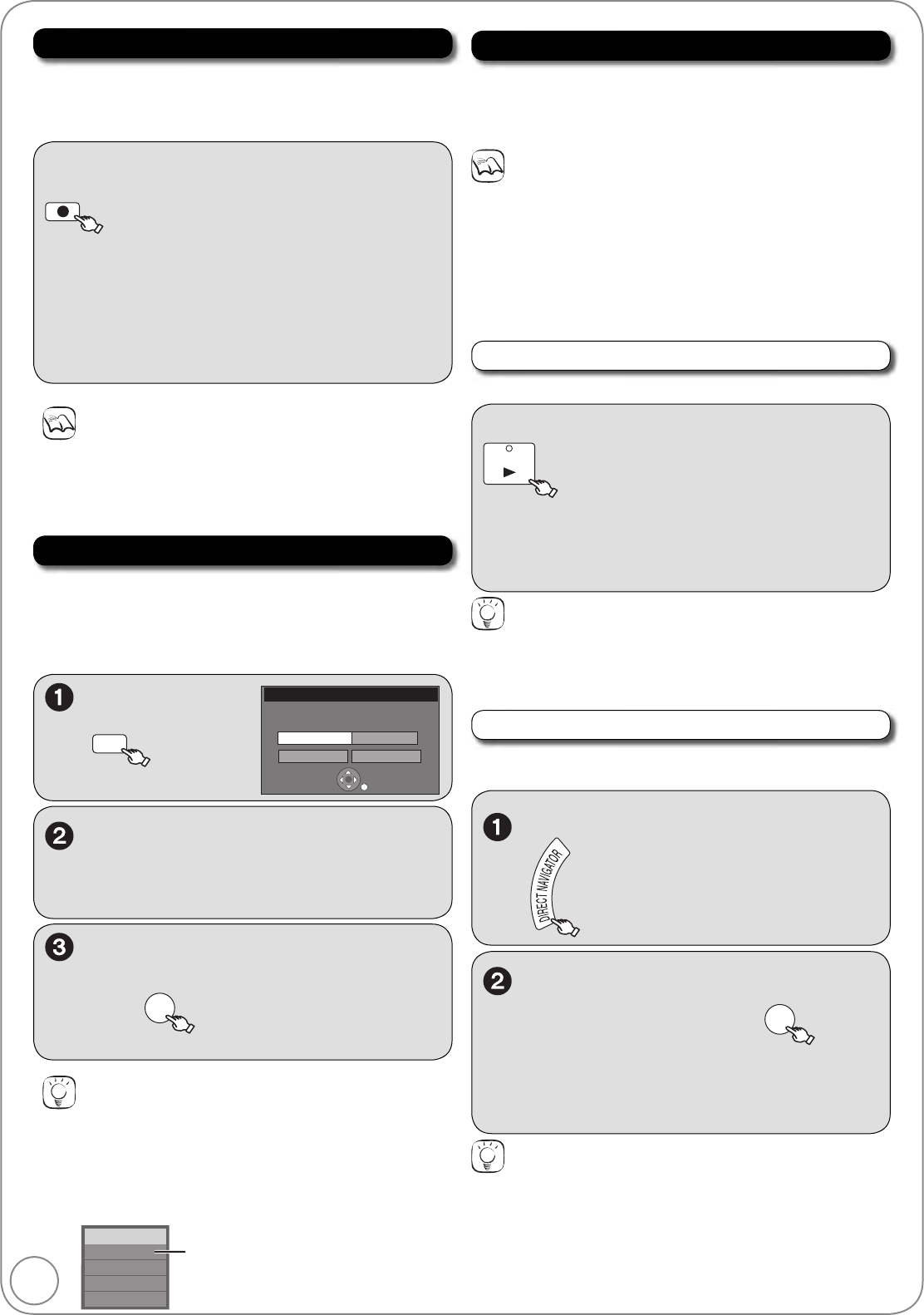 DIRECT NAVIGATOR