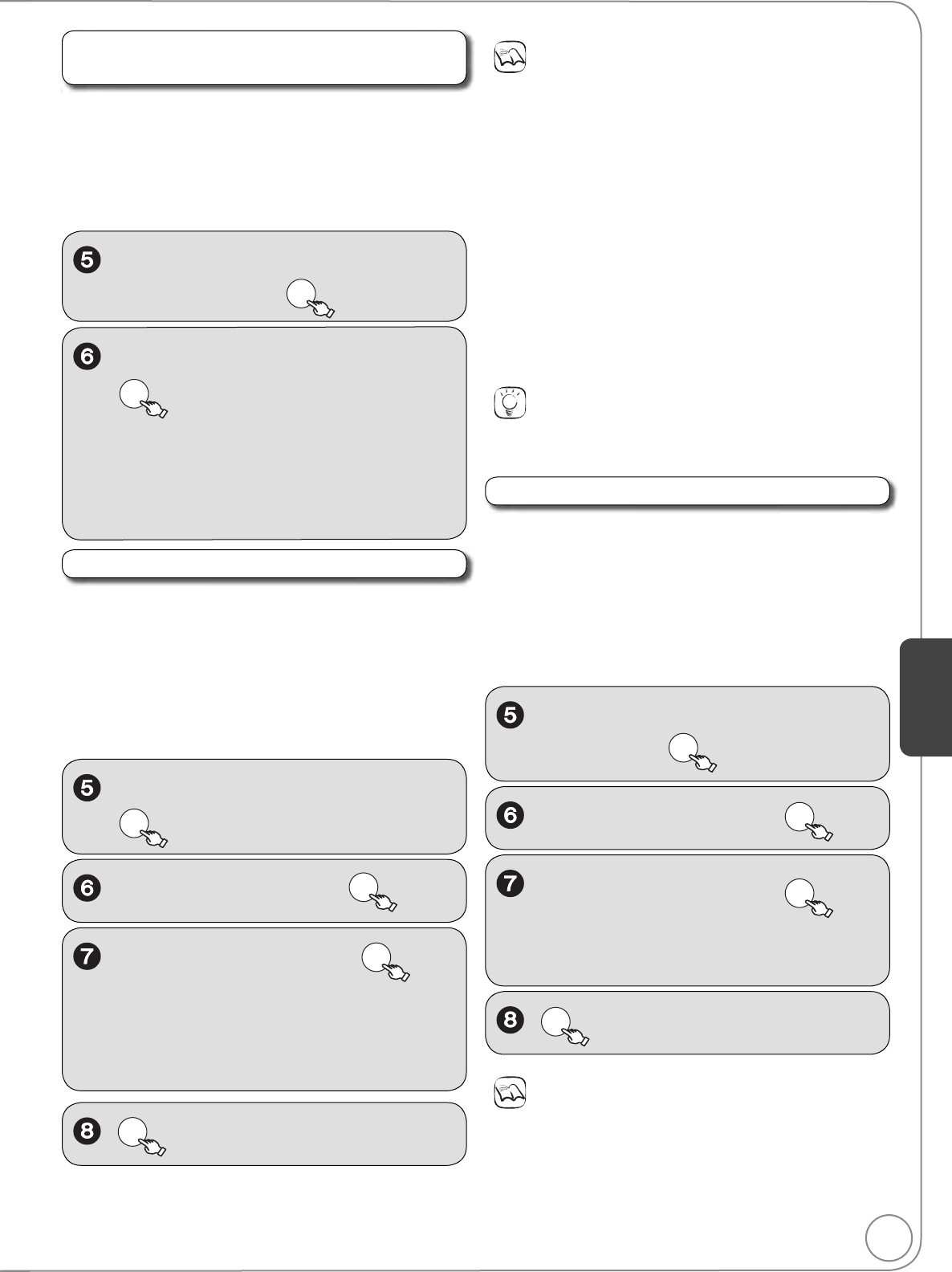 5

6

5

6

7

8

5

6

7

8