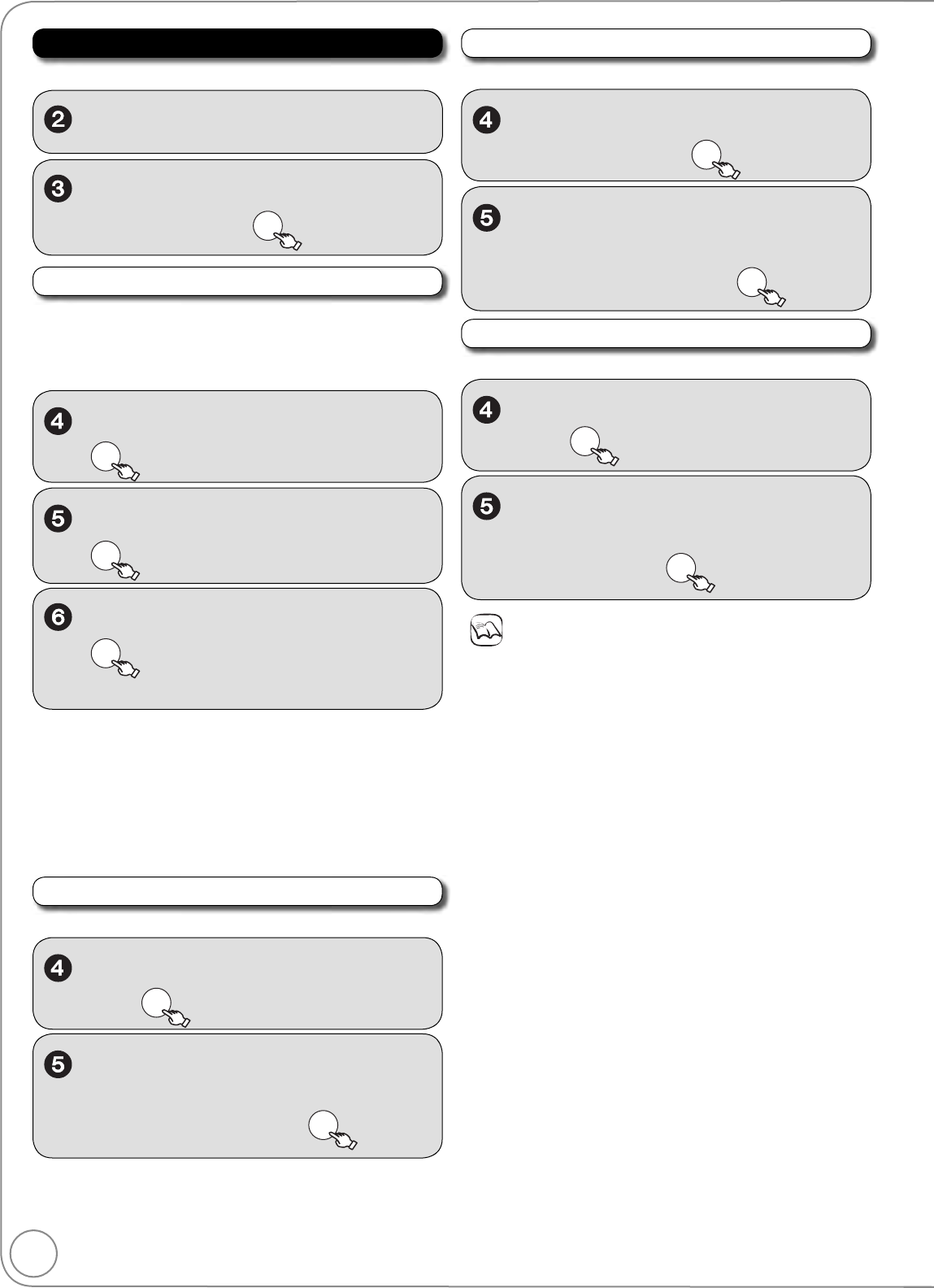 2

3

4

5

6

4

5

4

5

4

5