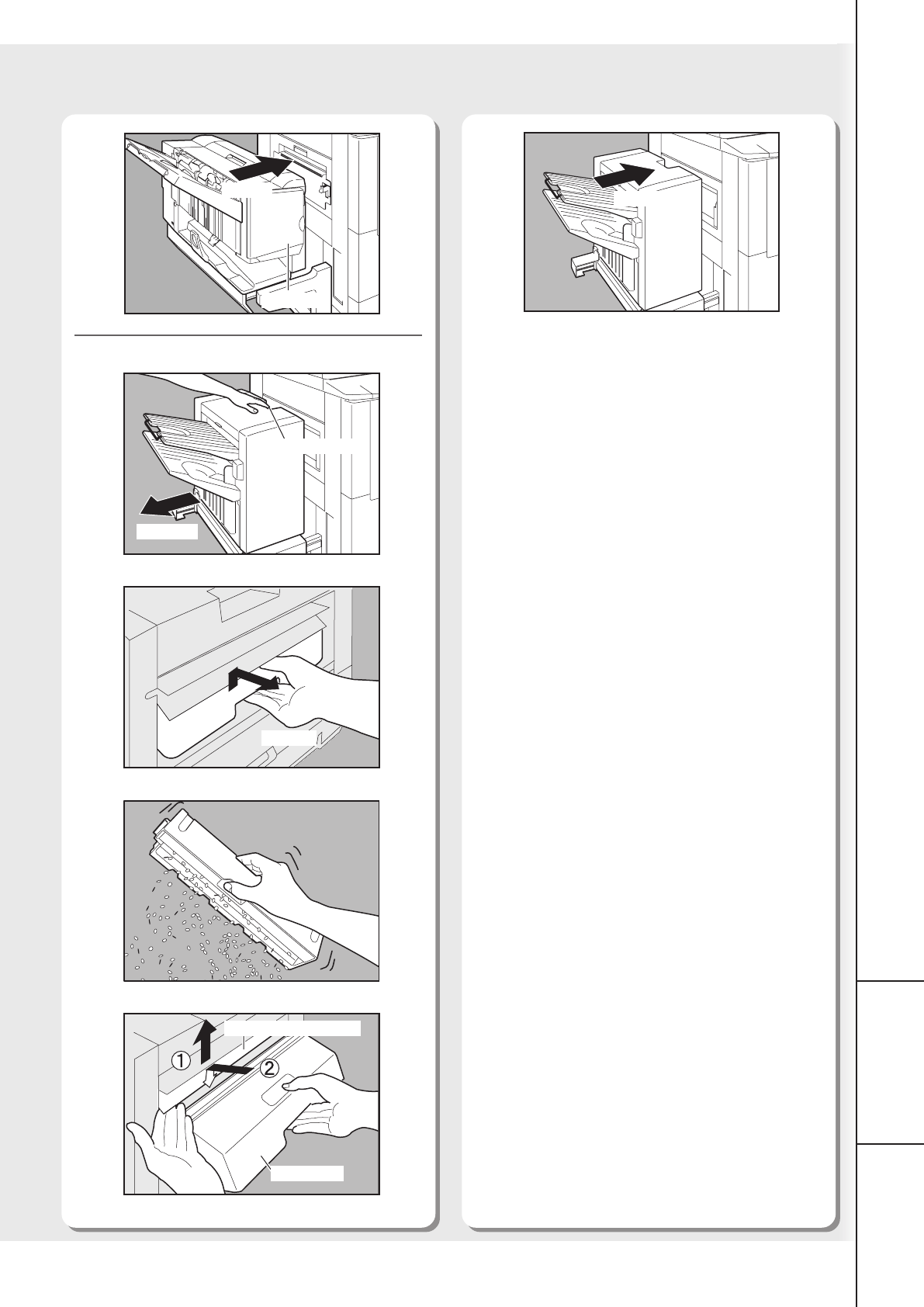 ①
②