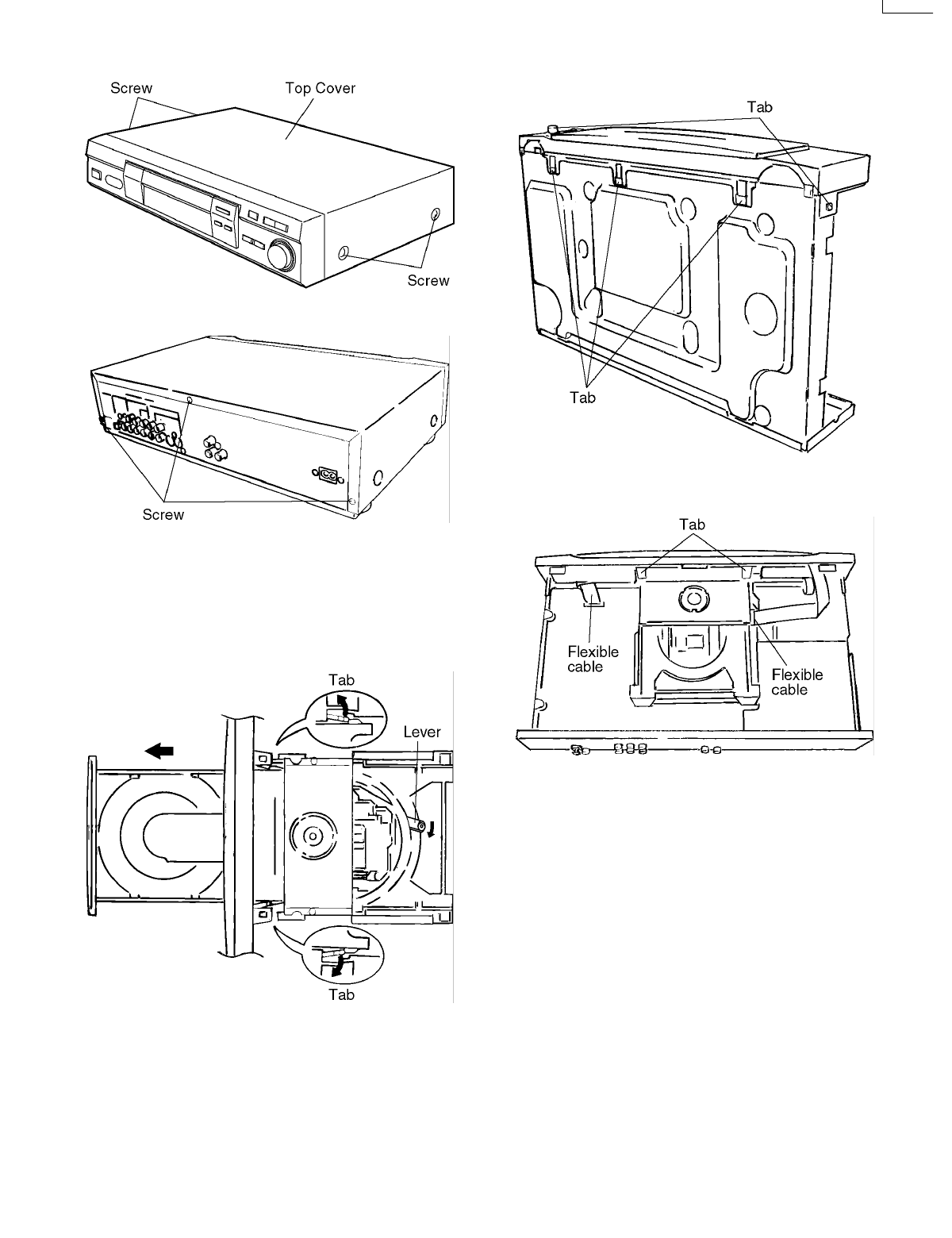 Screw

Top Cover

Screw

Screw

Tab

Lever

Tab

Tab

Tab

Tab

Flexible cable

Flexible cable