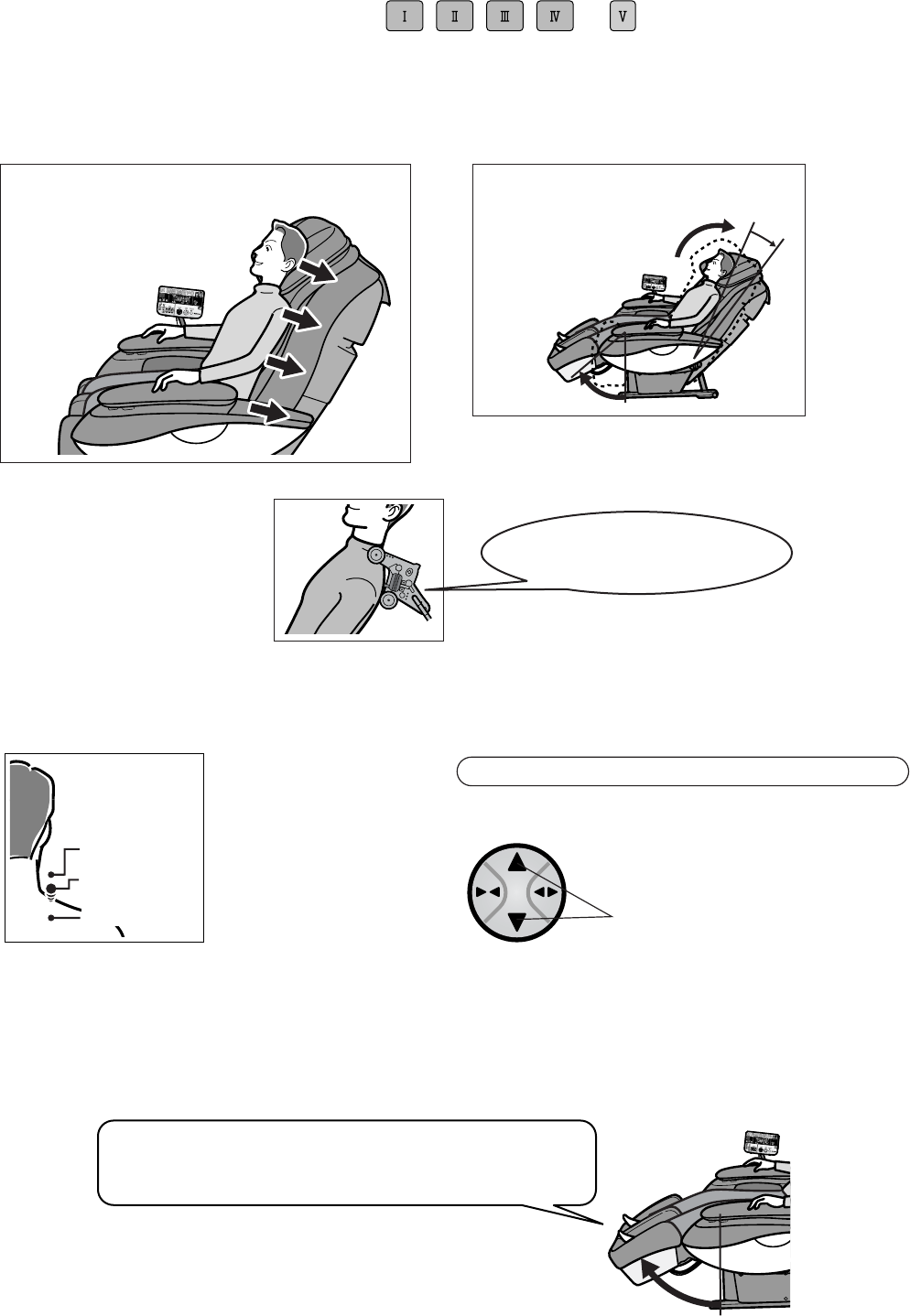 Ⅰ Ⅱ Ⅲ Ⅳ Ⅴ