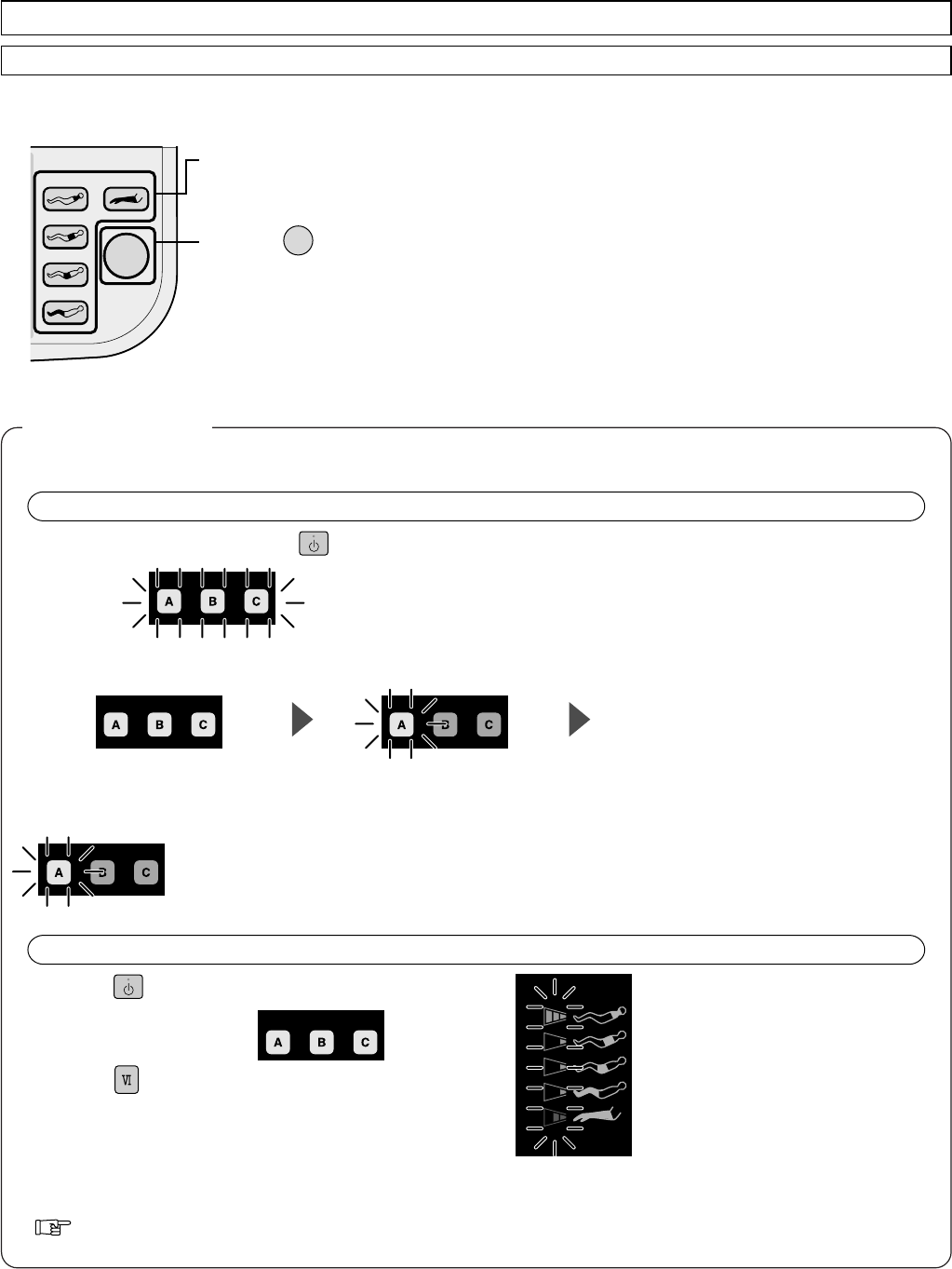 A

B

C

A

B

C

A

B

C

A

B

C

A

B

C

Ⅵ