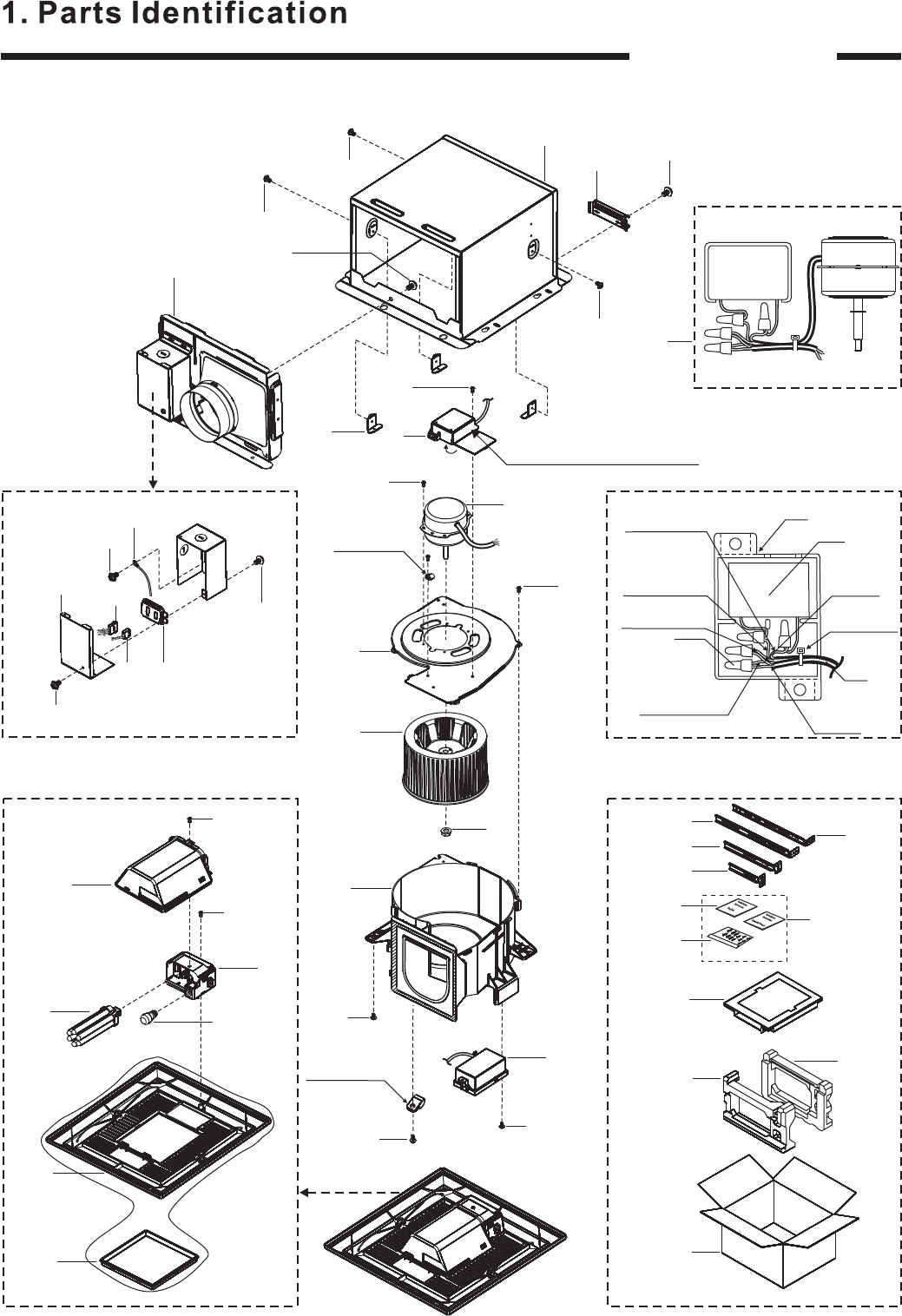 1. Parts Identification