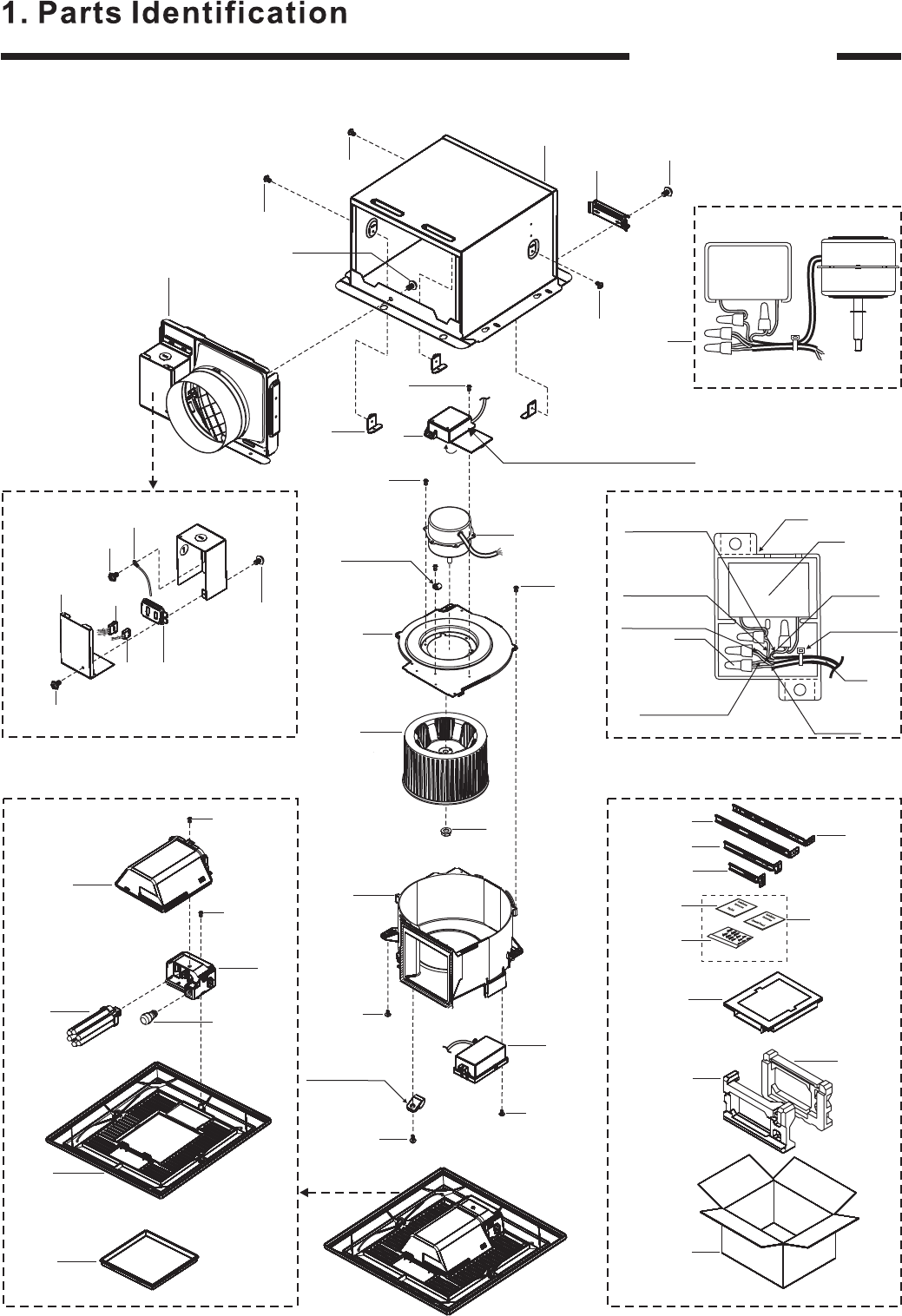 1. Parts Identification