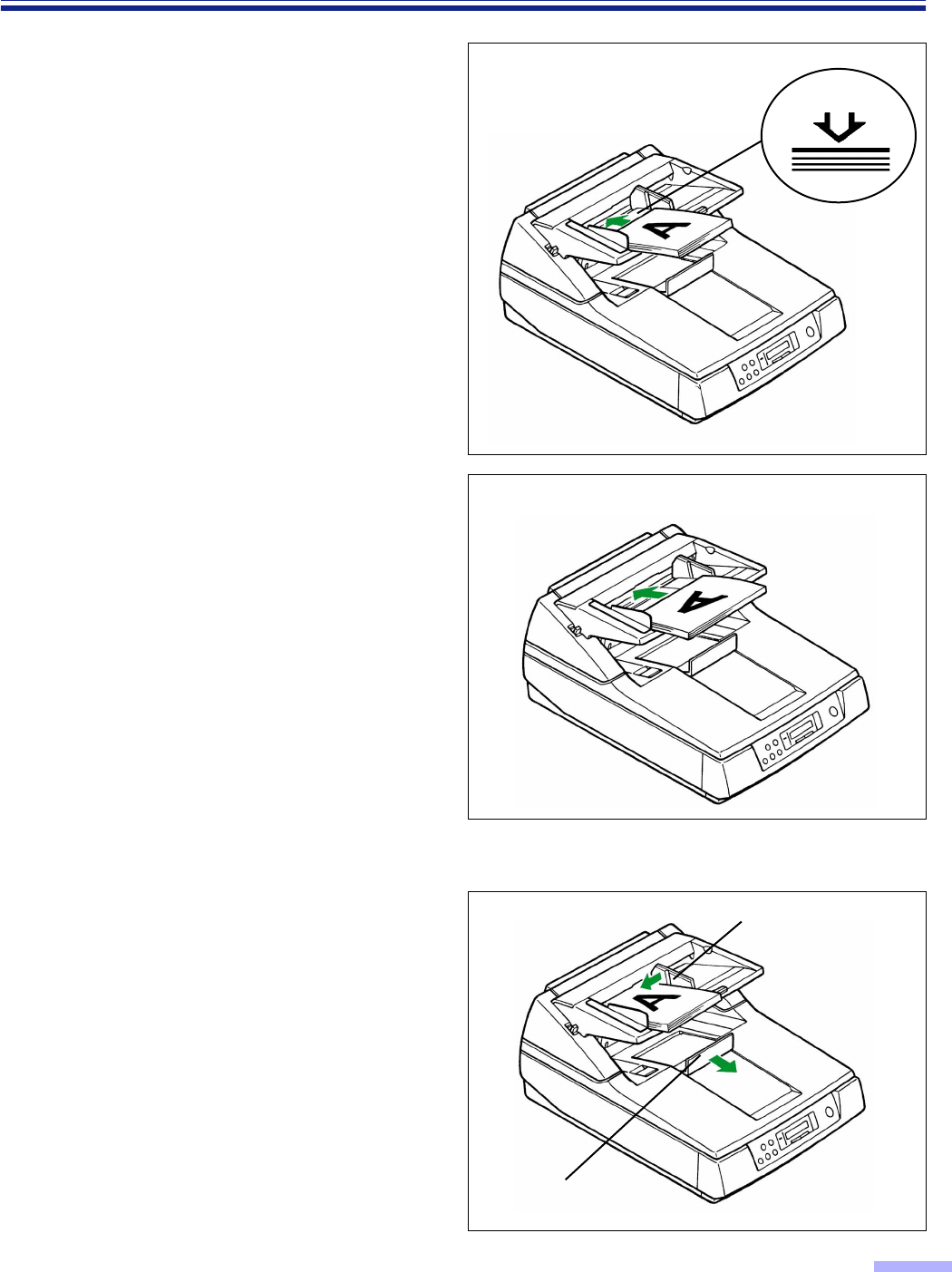 A

A

A