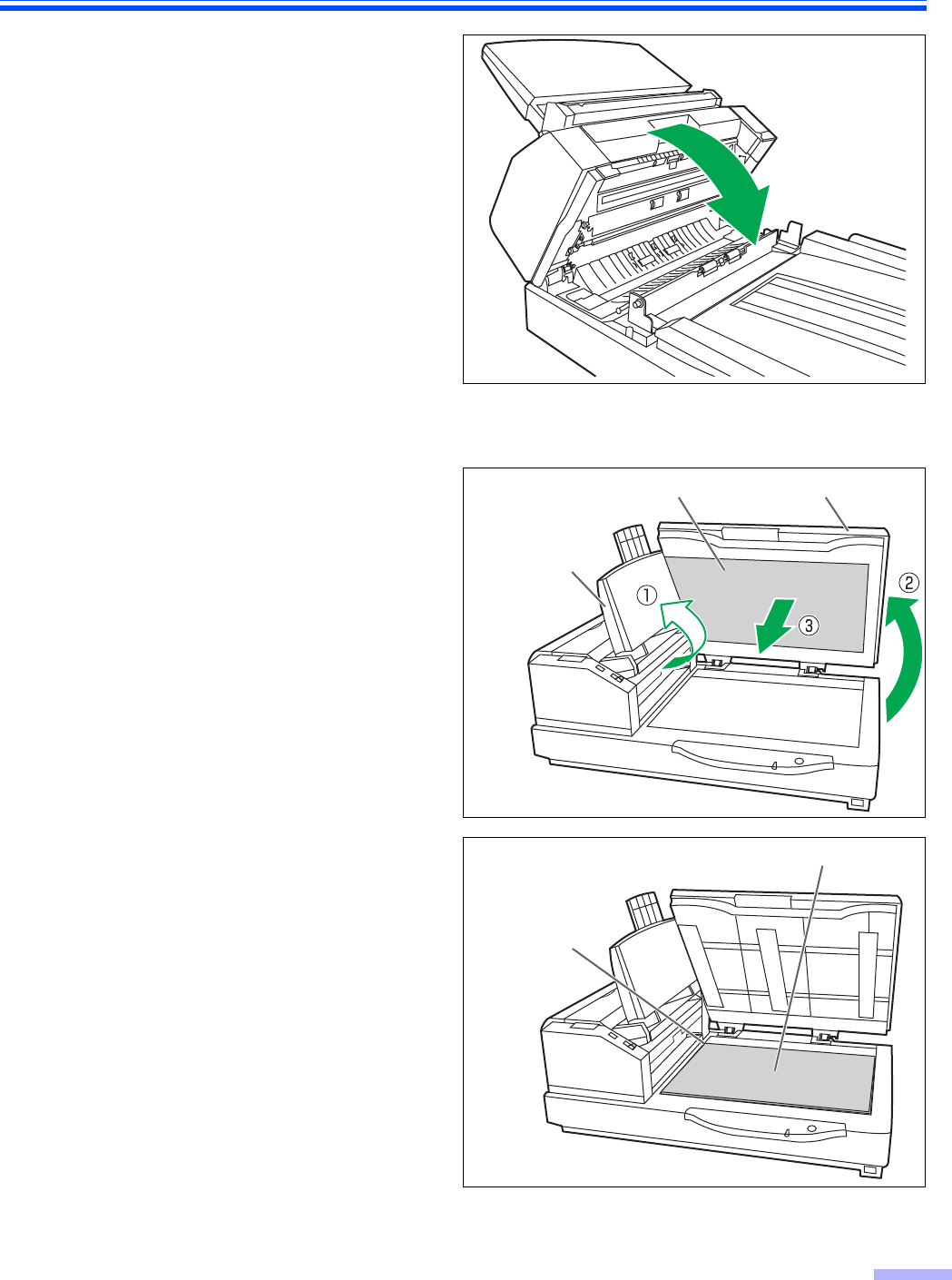 ①

②

③