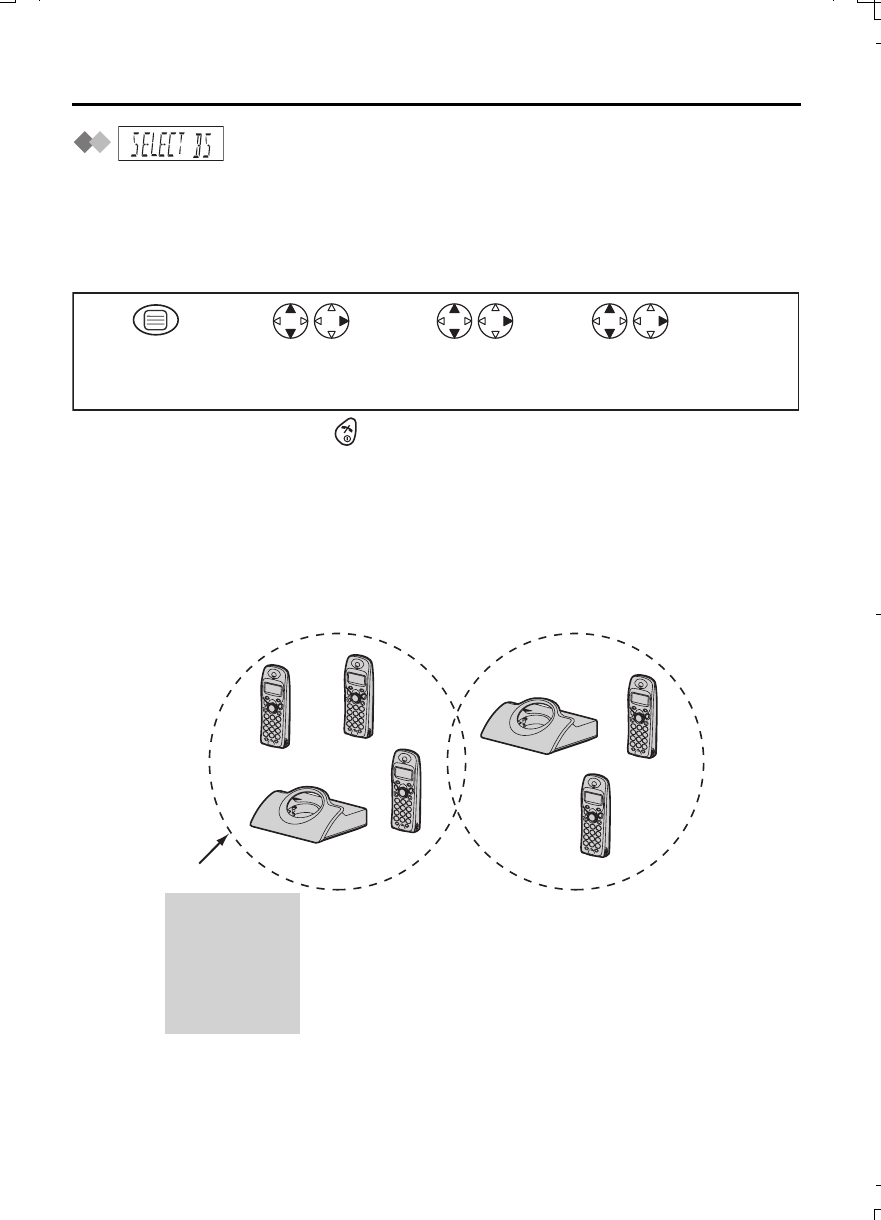 SELECT BS