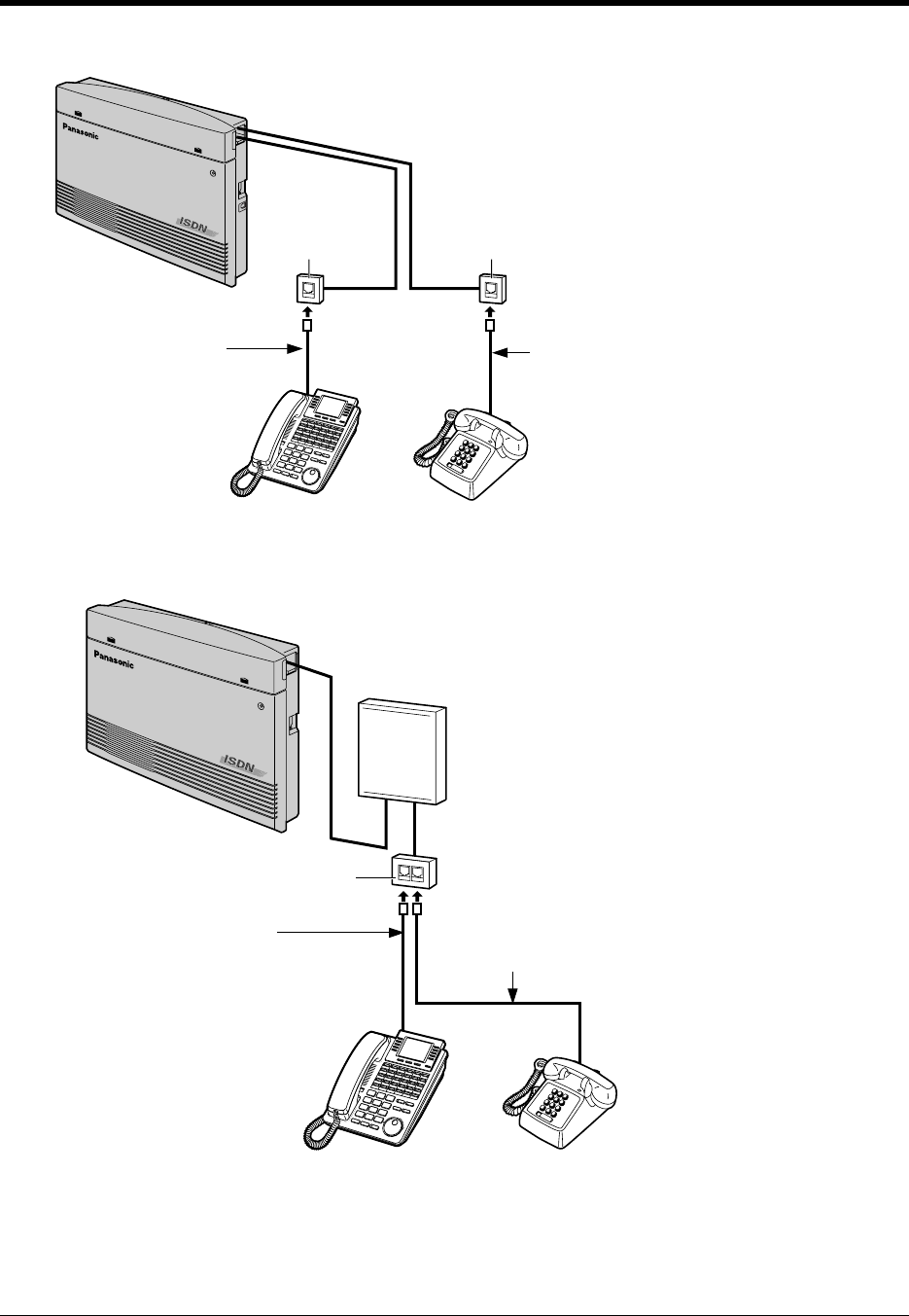 Panasonic

ISDN

Panasonic

ISDN