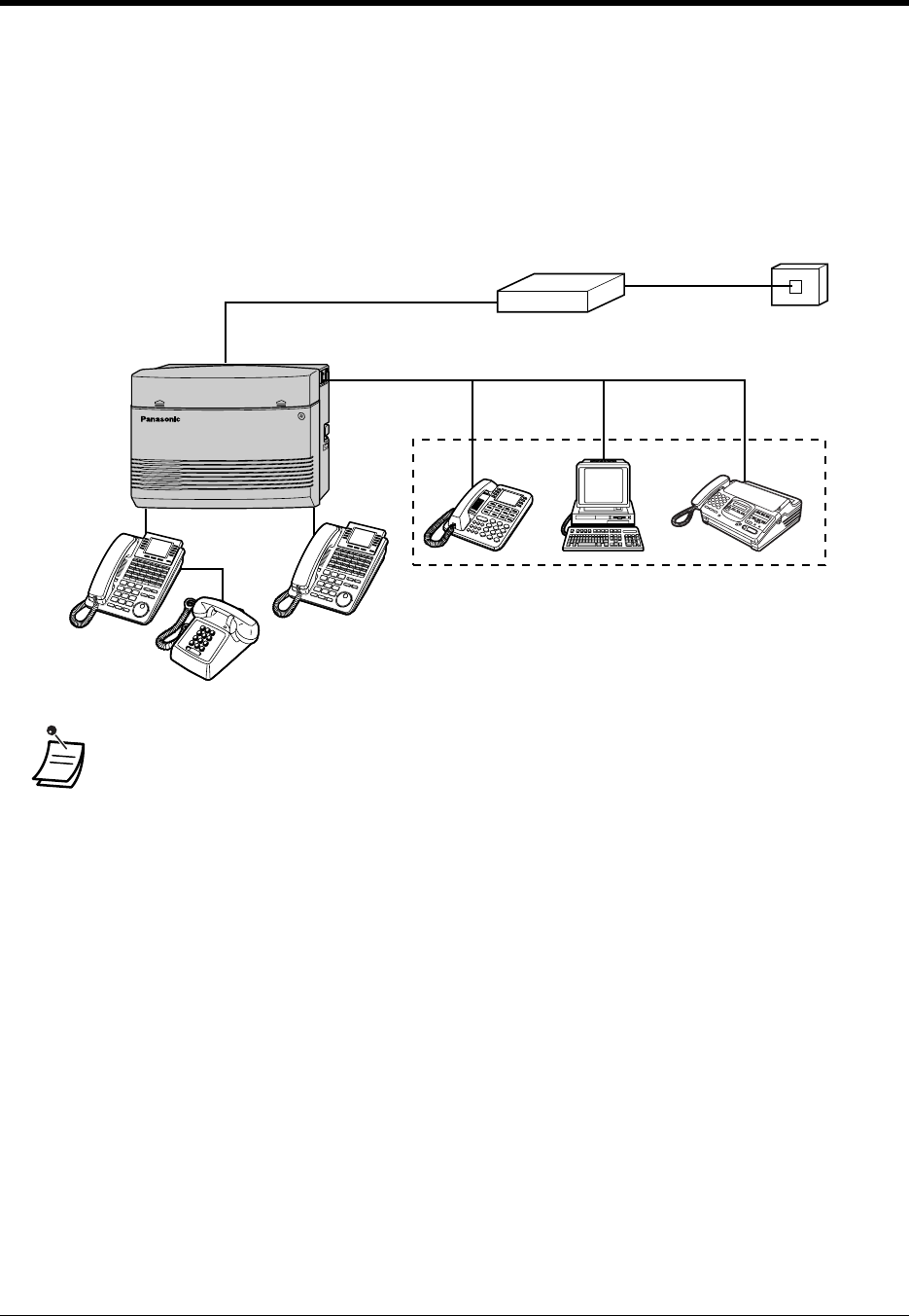 Panasonic