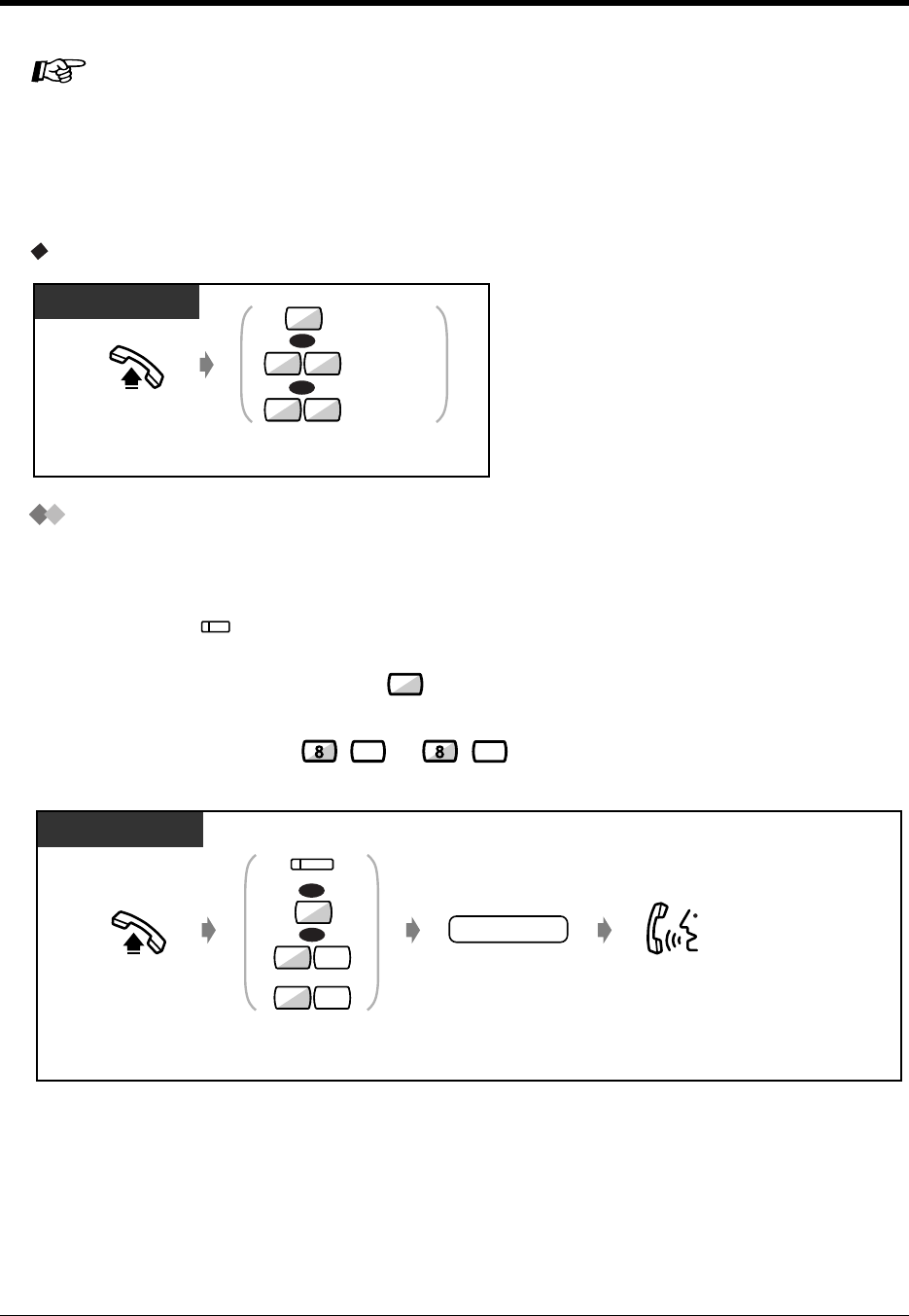 8

8