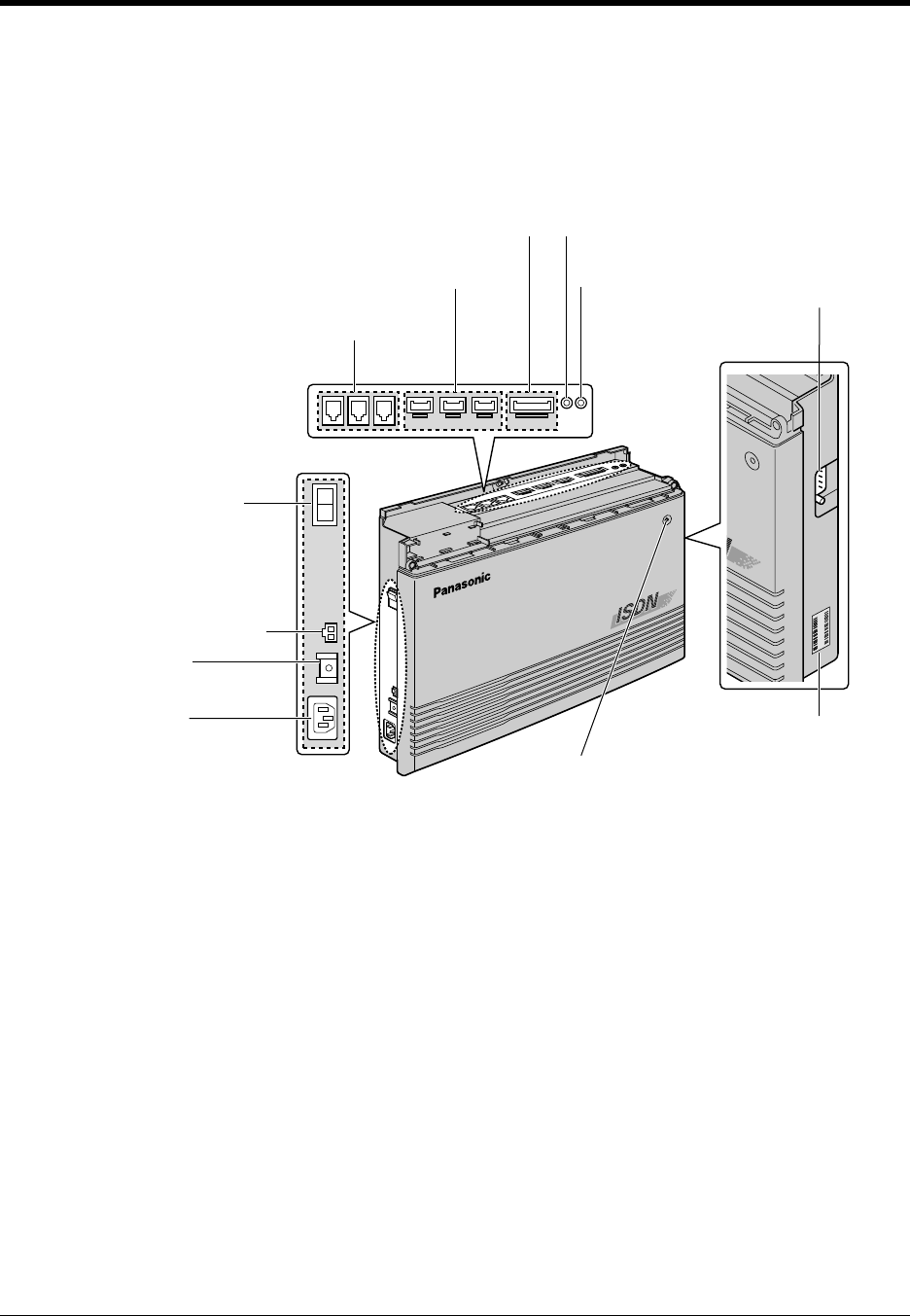 Panasonic

ISDN