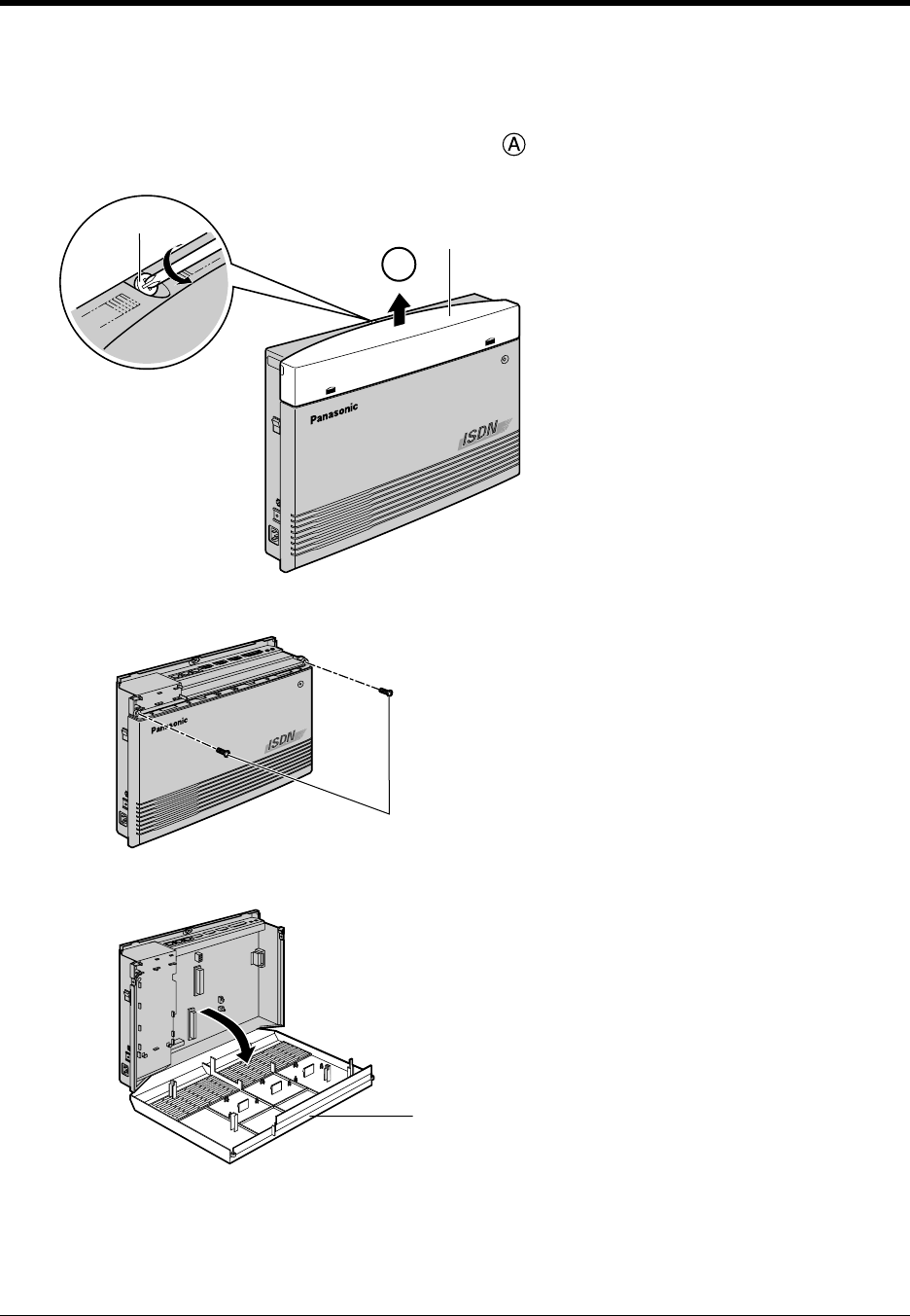 Ⓐ

Panasonic

ISDN

Panasonic

ISDN