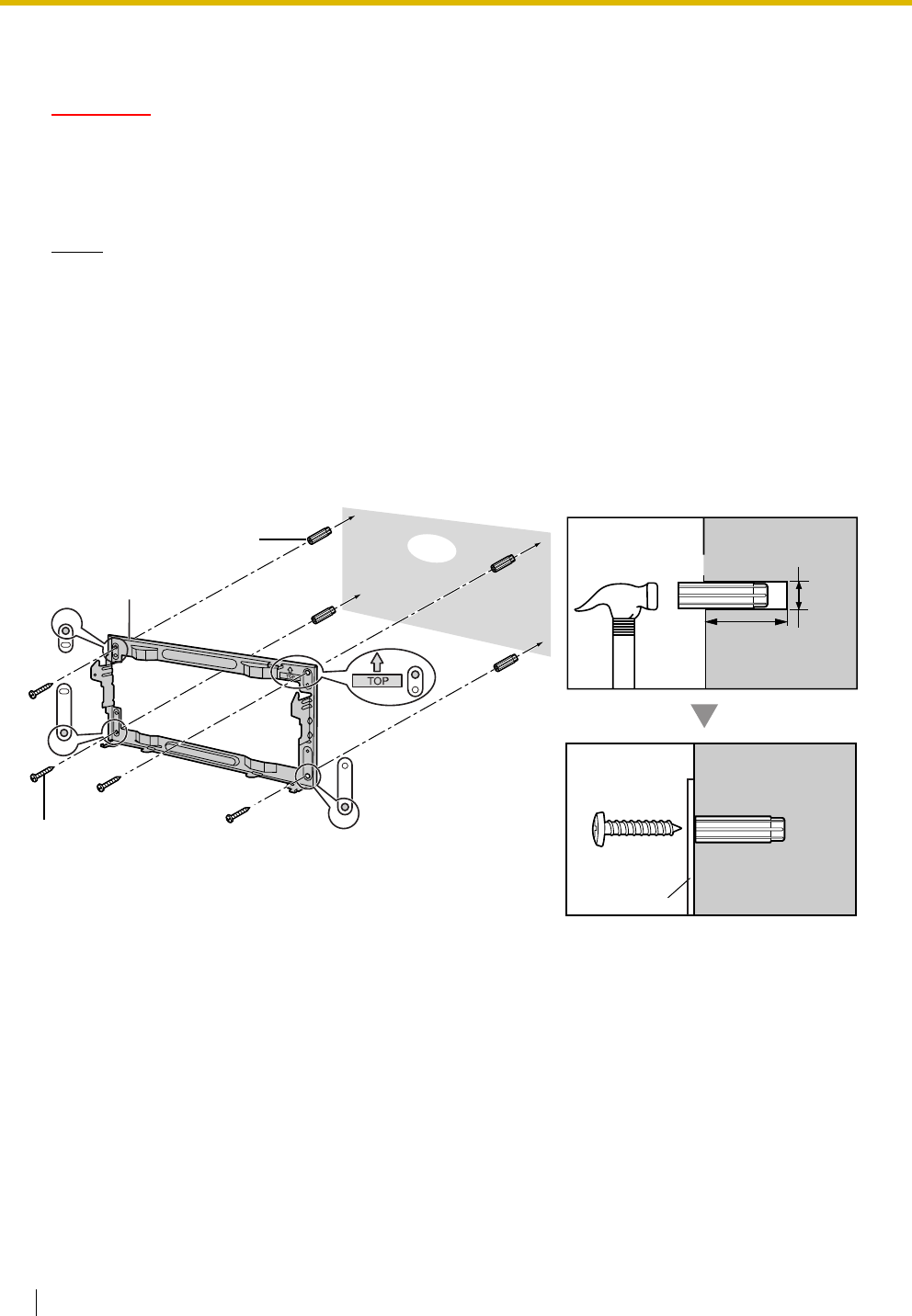 TOP