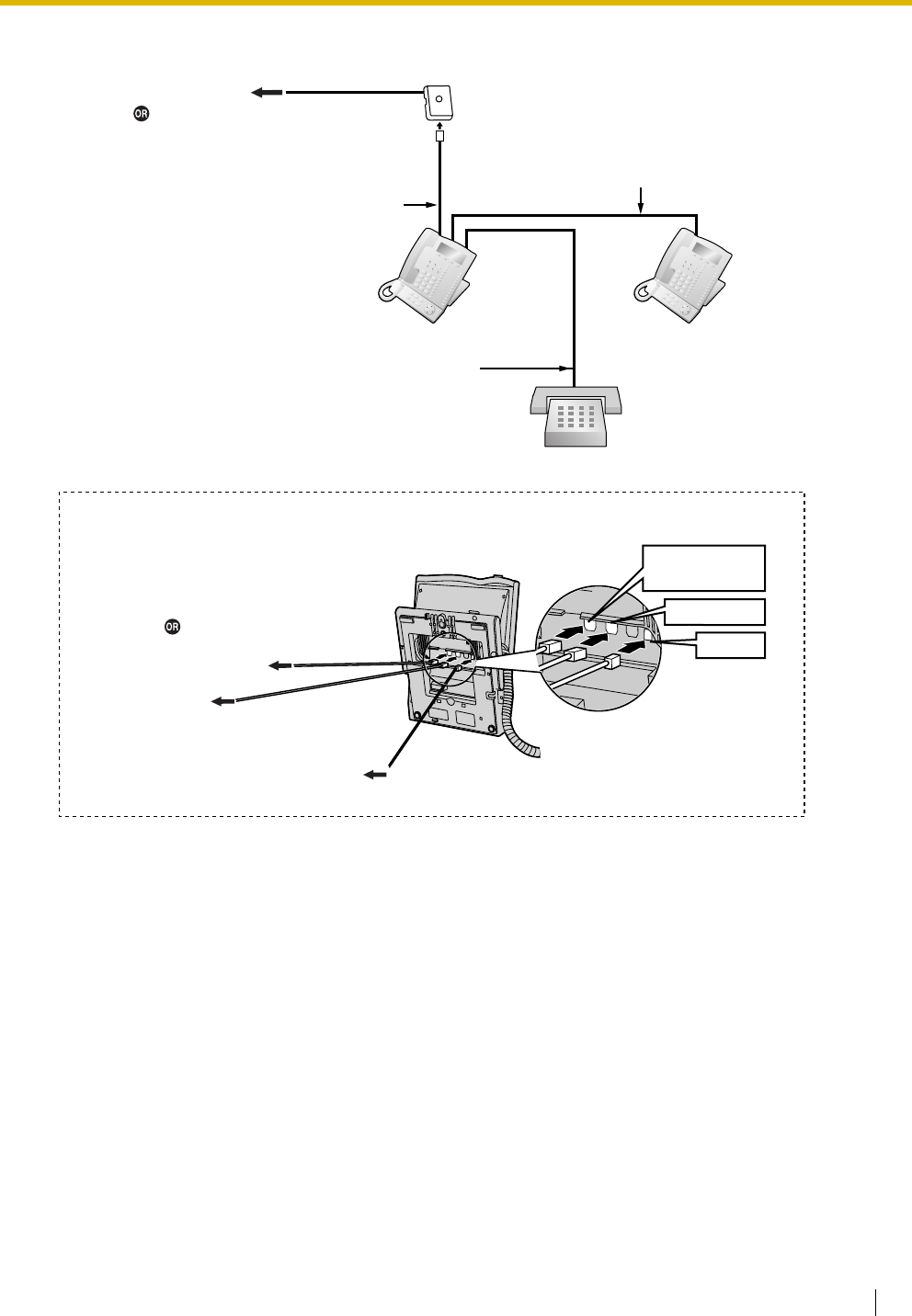 OR

OR