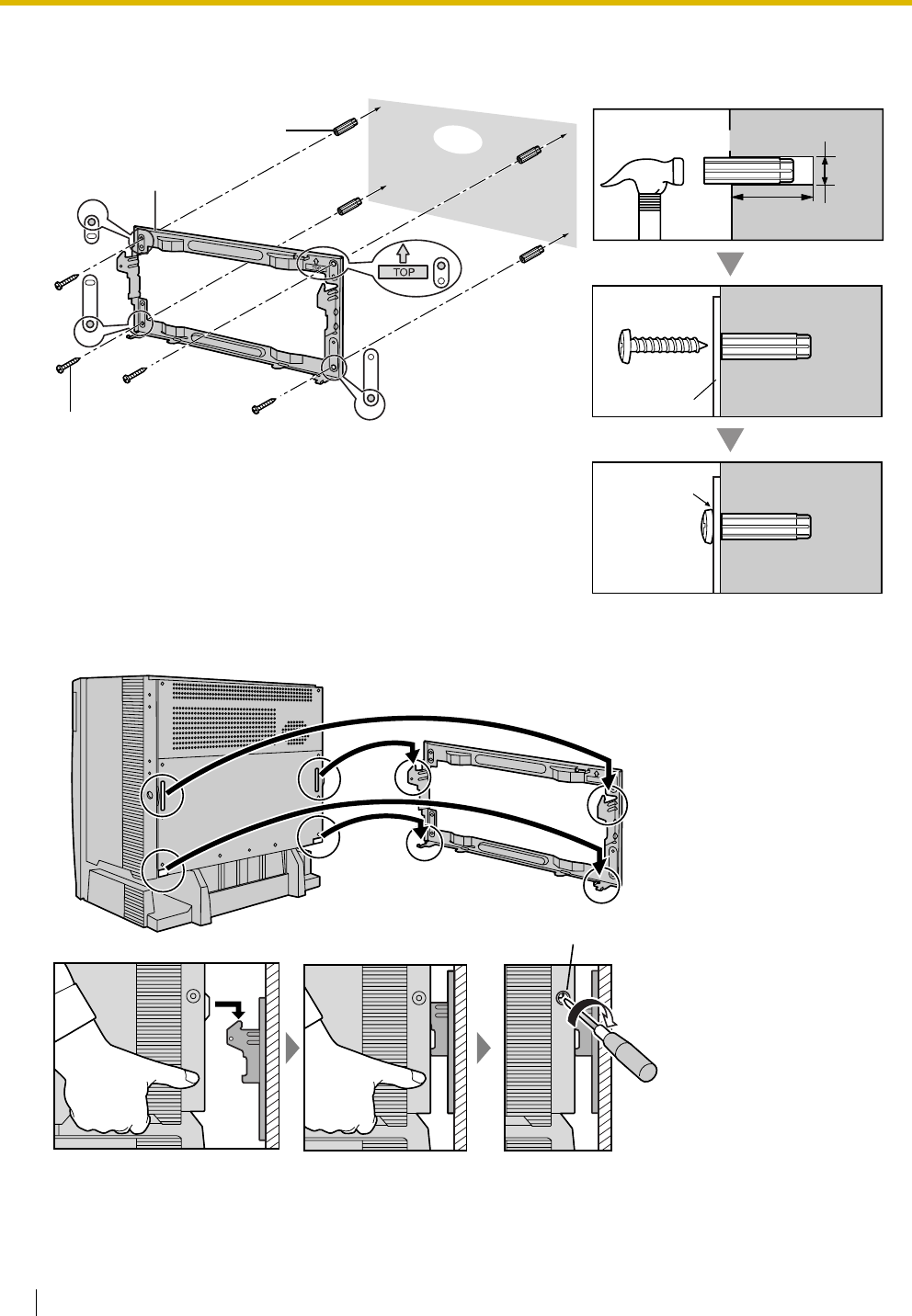 TOP