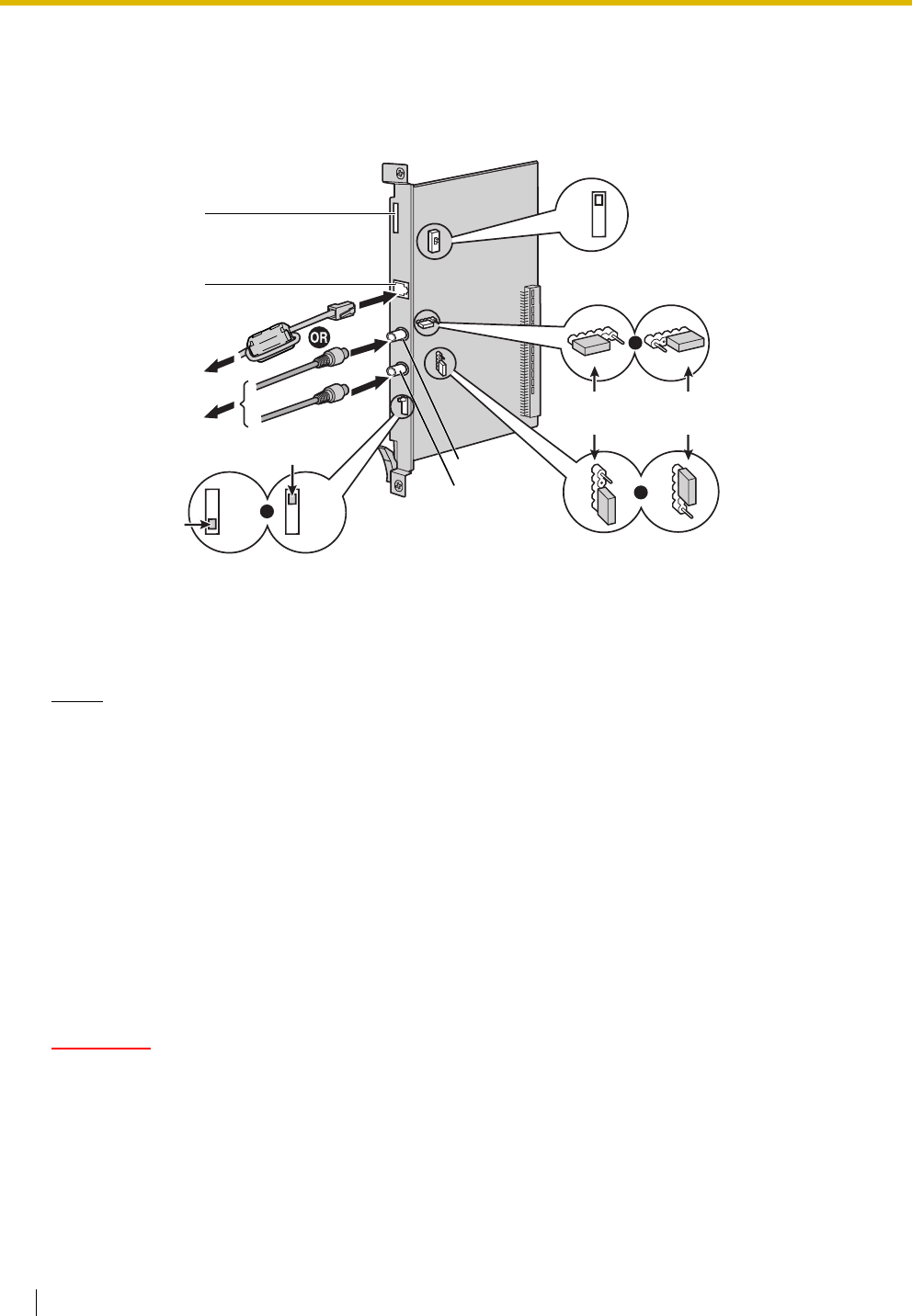 OR