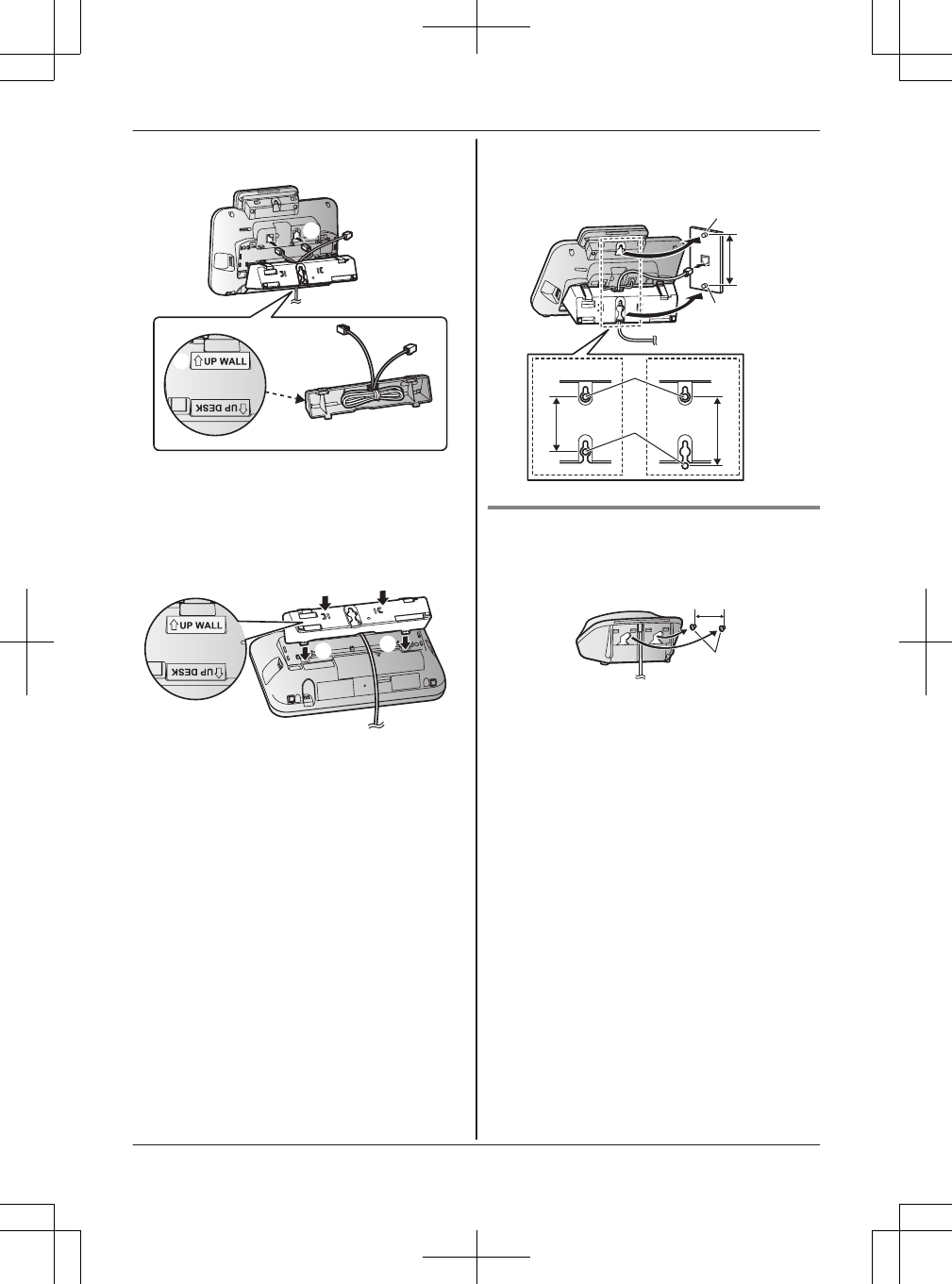 UP WALL

UP DESK

UP WALL

UP DESK