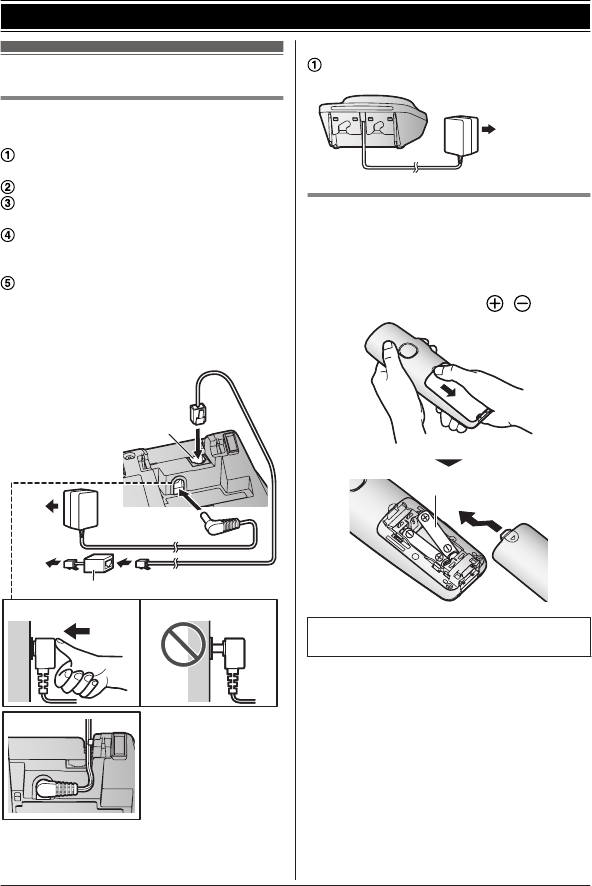 ①

②
③

④

⑤

①

$\oplus$ $\ominus$