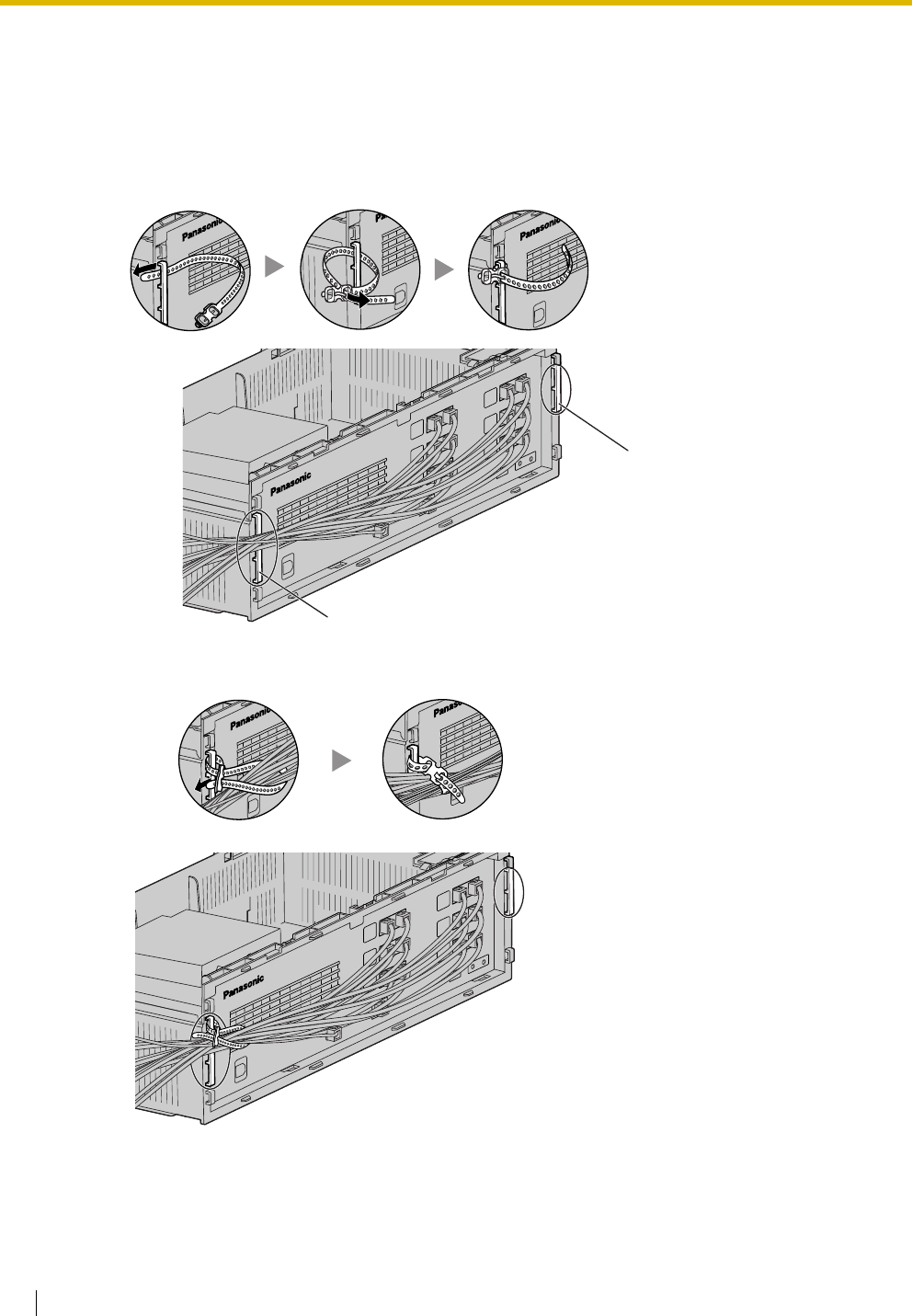 Panasonic

Panasonic

Panasonic

Panasonic

Panasonic

Panasonic

Panasonic