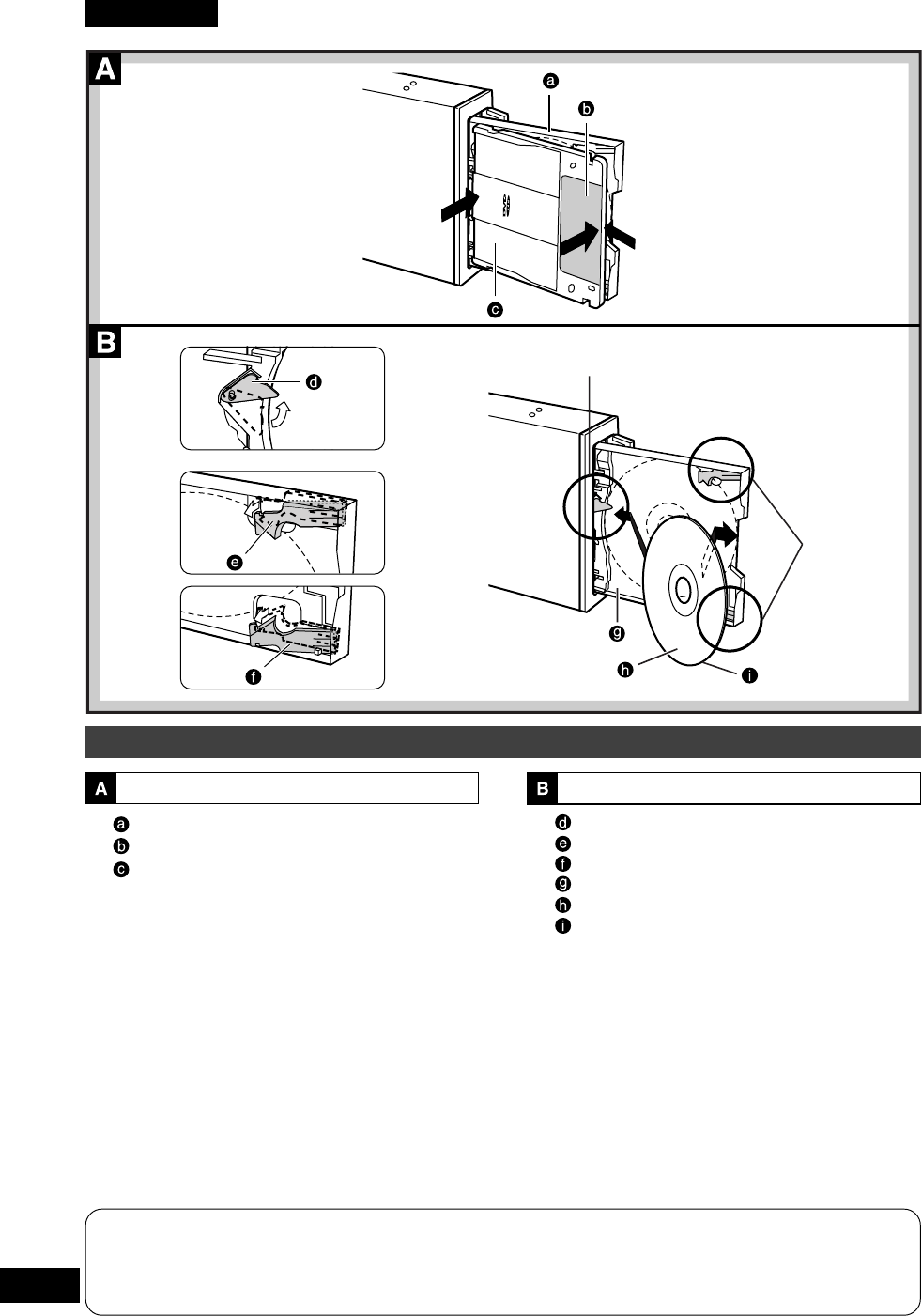 A

a

b

c

B

d

e

f

g

h

i

A

a
b
c

B

d
e
f
g
h
i