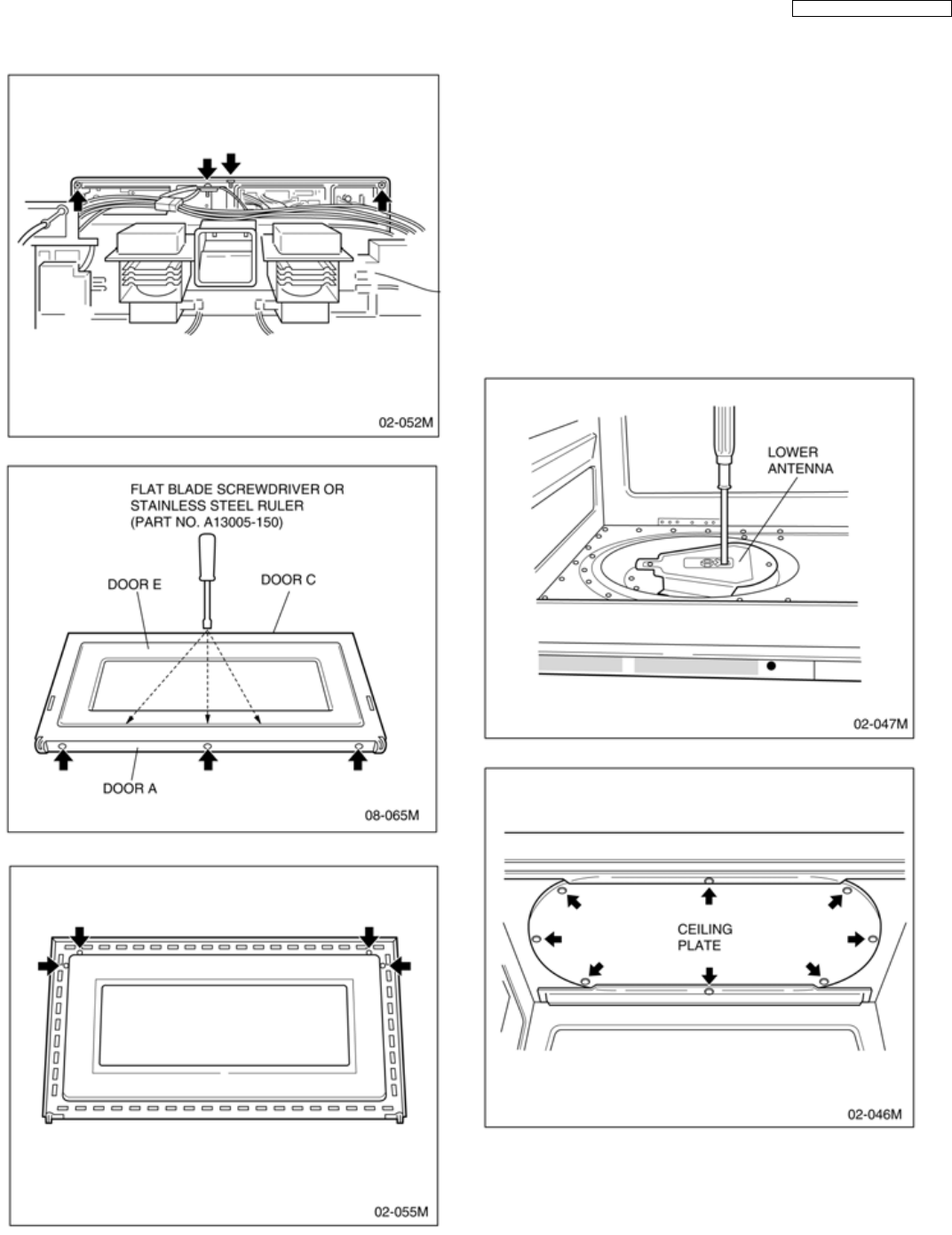 02-052M

FLAT BLADE SCREWDRIVER OR STAINLESS STEEL RULER (PART NO. A13005-150)

DOOR E

DOOR C

DOOR A

08-065M

02-055M

LOWER ANTENNA

02-047M

CEILING PLATE

02-046M