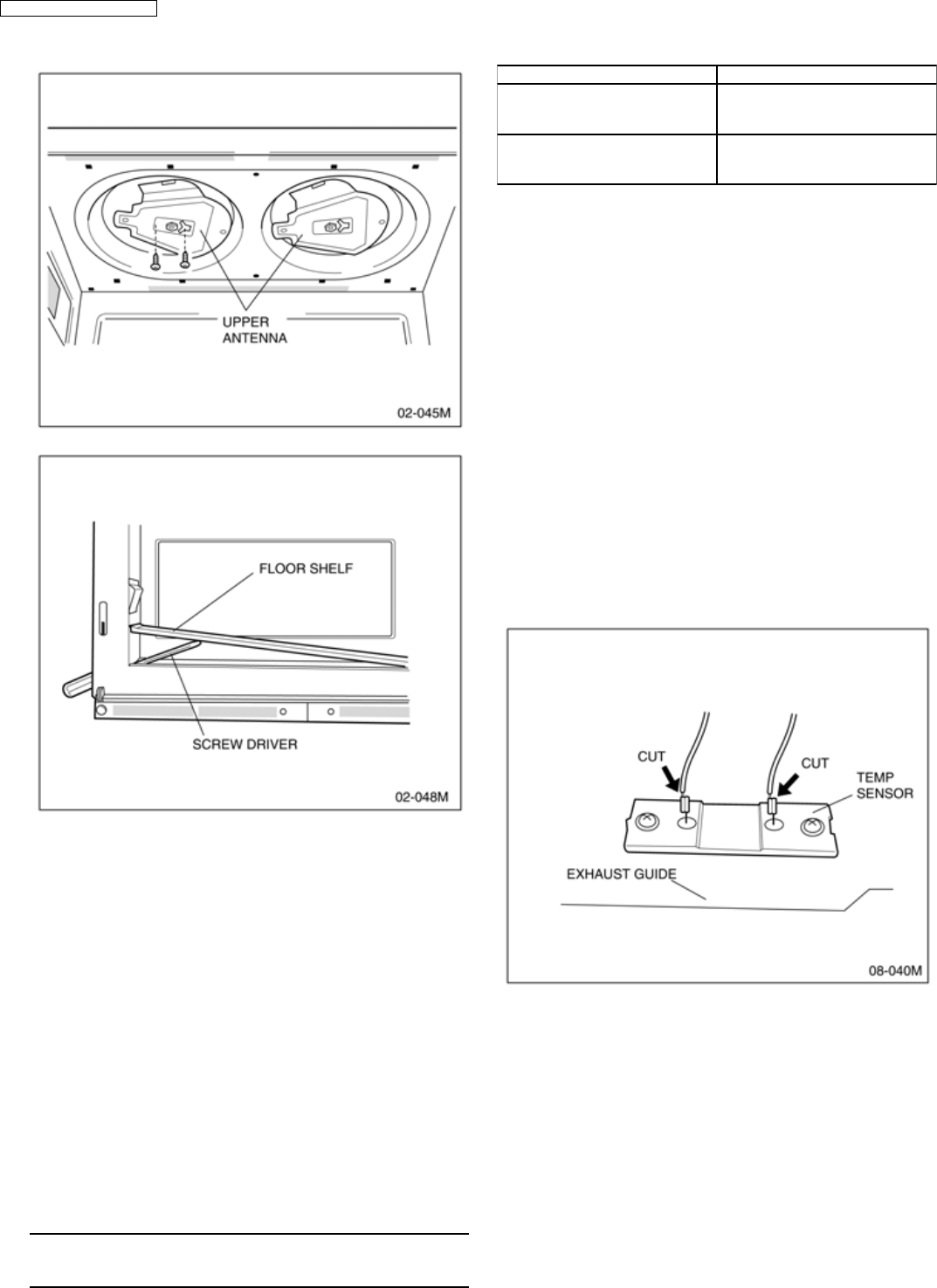 UPPER ANTENNA

02-045M

FLOOR SHELF

SCREW DRIVER

02-048M

CUT

CUT

TEMP SENSOR

EXHAUST GUIDE

08-040M