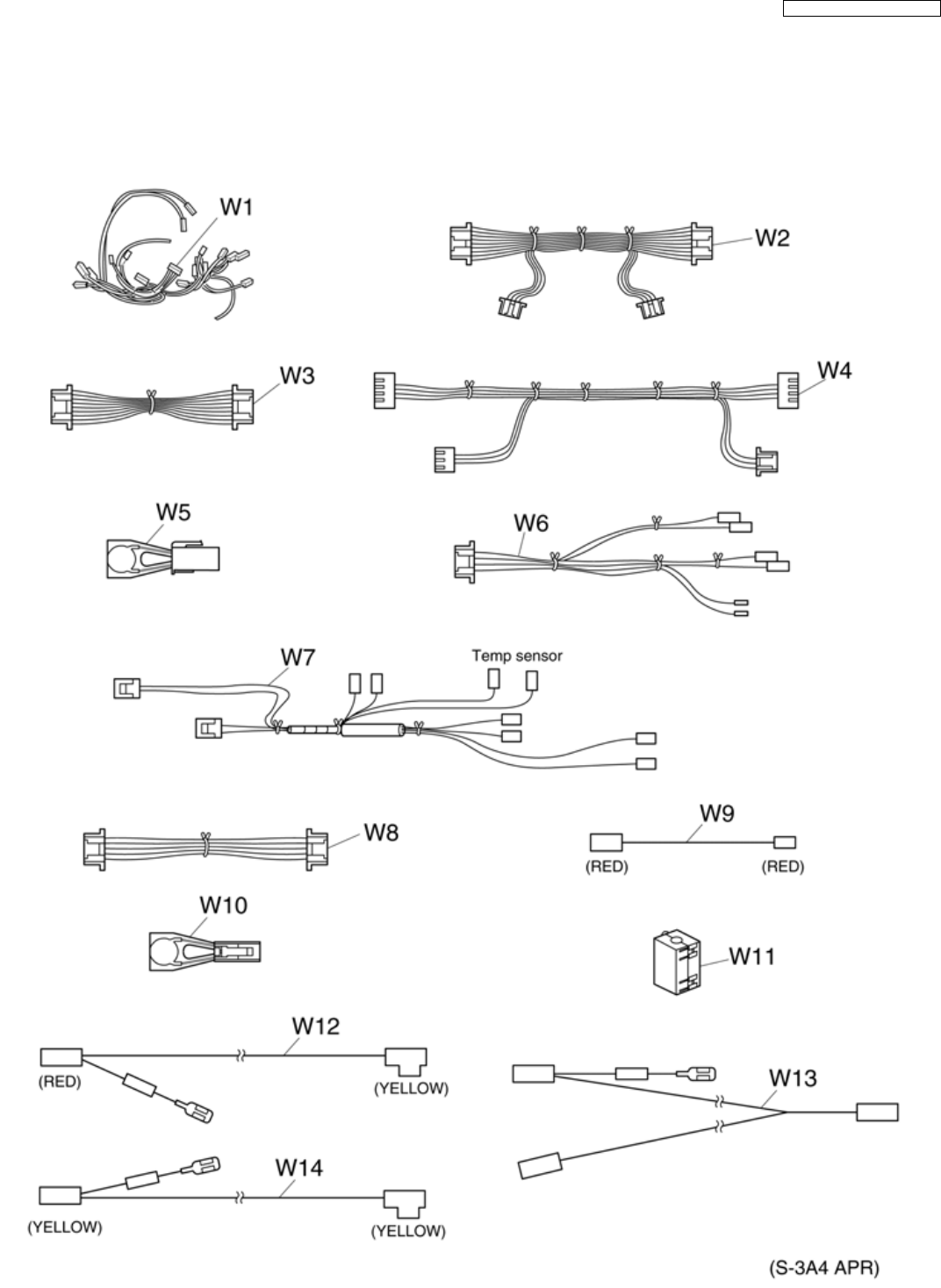 W1

W2

W3

W4

W5

W6

W7

Temp sensor

W8

W9

(RED)

(RED)

W10

W11

W12

(RED)

(YELLOW)

W13

W14

(YELLOW)

(YELLOW)

(S-3A4 APR)