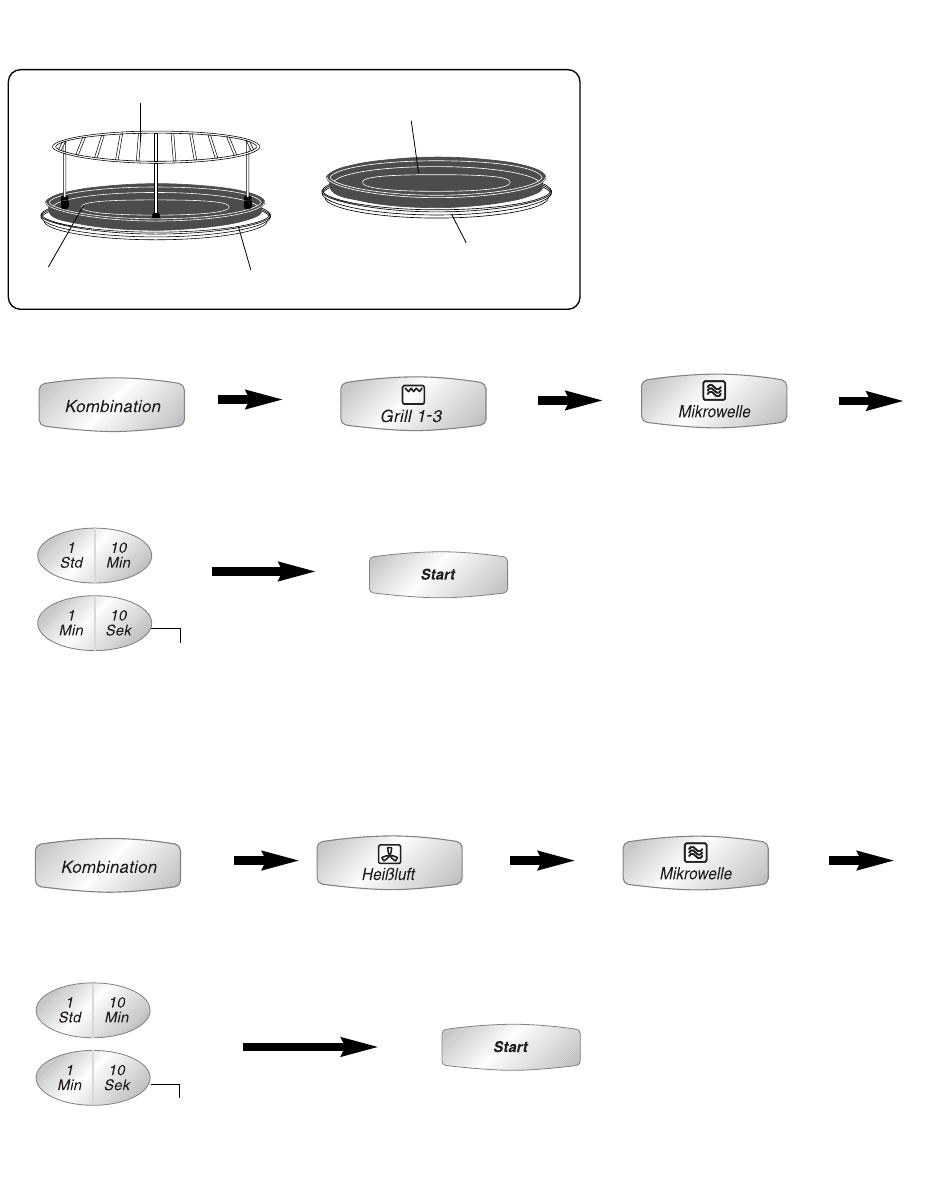 Kombination

Grill 1-3

Mikrowelle

1 Std

10 Min

1 Min

10 Sek

Start

Kombination

Heißluft

Mikrowelle

1 Std

10 Min

1 Min

10 Sek

Start